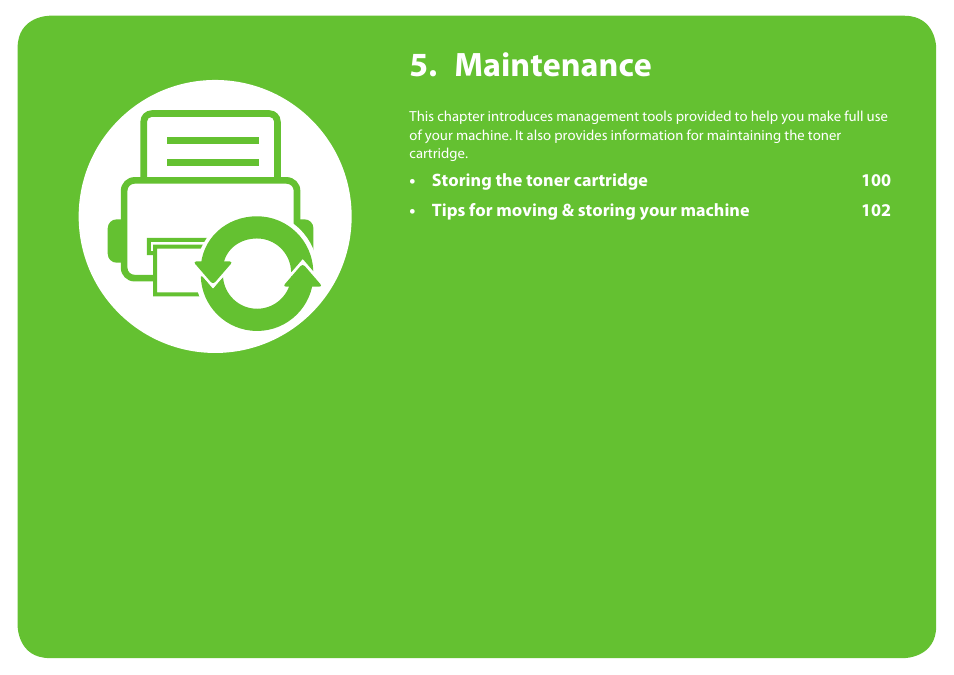 5. Maintenance

This chapter introduces management tools provided to help you make full use of your machine. It also provides information for maintaining the toner cartridge.

• Storing the toner cartridge 100
• Tips for moving & storing your machine 102