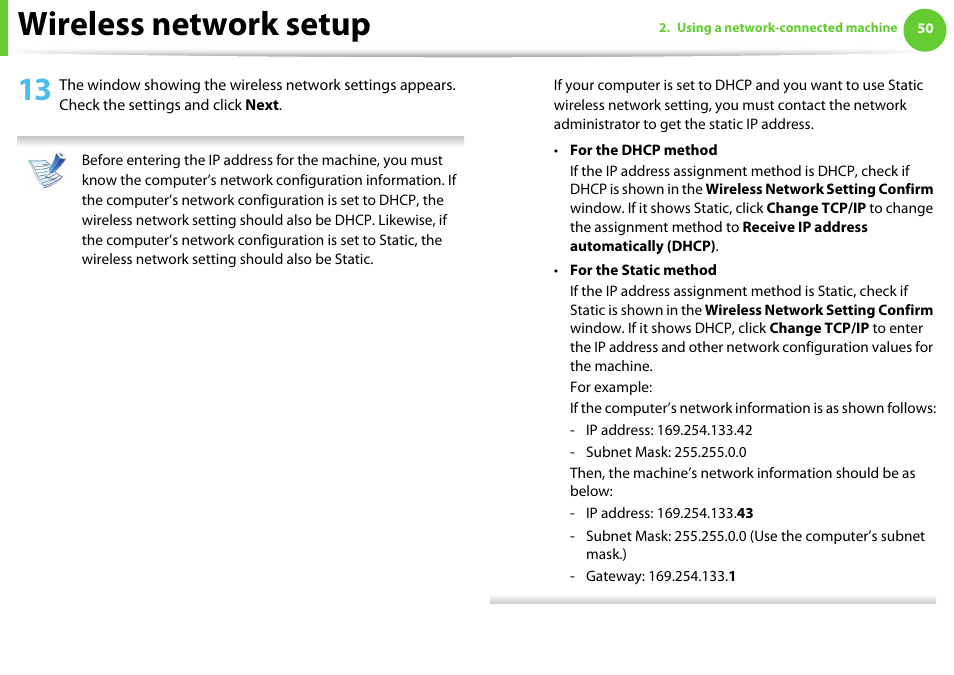 Wireless network setup

2. Using a network-connected machine 50

13 The window showing the wireless network settings appears. Check the settings and click Next.

Before entering the IP address for the machine, you must know the computer's network configuration information. If the computer's network configuration is set to DHCP, the wireless network setting should also be DHCP. Likewise, if the computer's network configuration is set to Static, the wireless network setting should also be Static.

If your computer is set to DHCP and you want to use Static wireless network setting, you must contact the network administrator to get the static IP address.

• For the DHCP method
If the IP address assignment method is DHCP, check if DHCP is shown in the Wireless Network Setting Confirm window. If it shows Static, click Change TCP/IP to change the assignment method to Receive IP address automatically (DHCP).

• For the Static method
If the IP address assignment method is Static, check if Static is shown in the Wireless Network Setting Confirm window. If it shows DHCP, click Change TCP/IP to enter the IP address and other network configuration values for the machine.
For example:
If the computer's network information is as shown follows:
- IP address: 169.254.133.42
- Subnet Mask: 255.255.0.0
Then, the machine's network information should be as below:
- IP address: 169.254.133.43
- Subnet Mask: 255.255.0.0 (Use the computer's subnet mask.)
- Gateway: 169.254.133.1