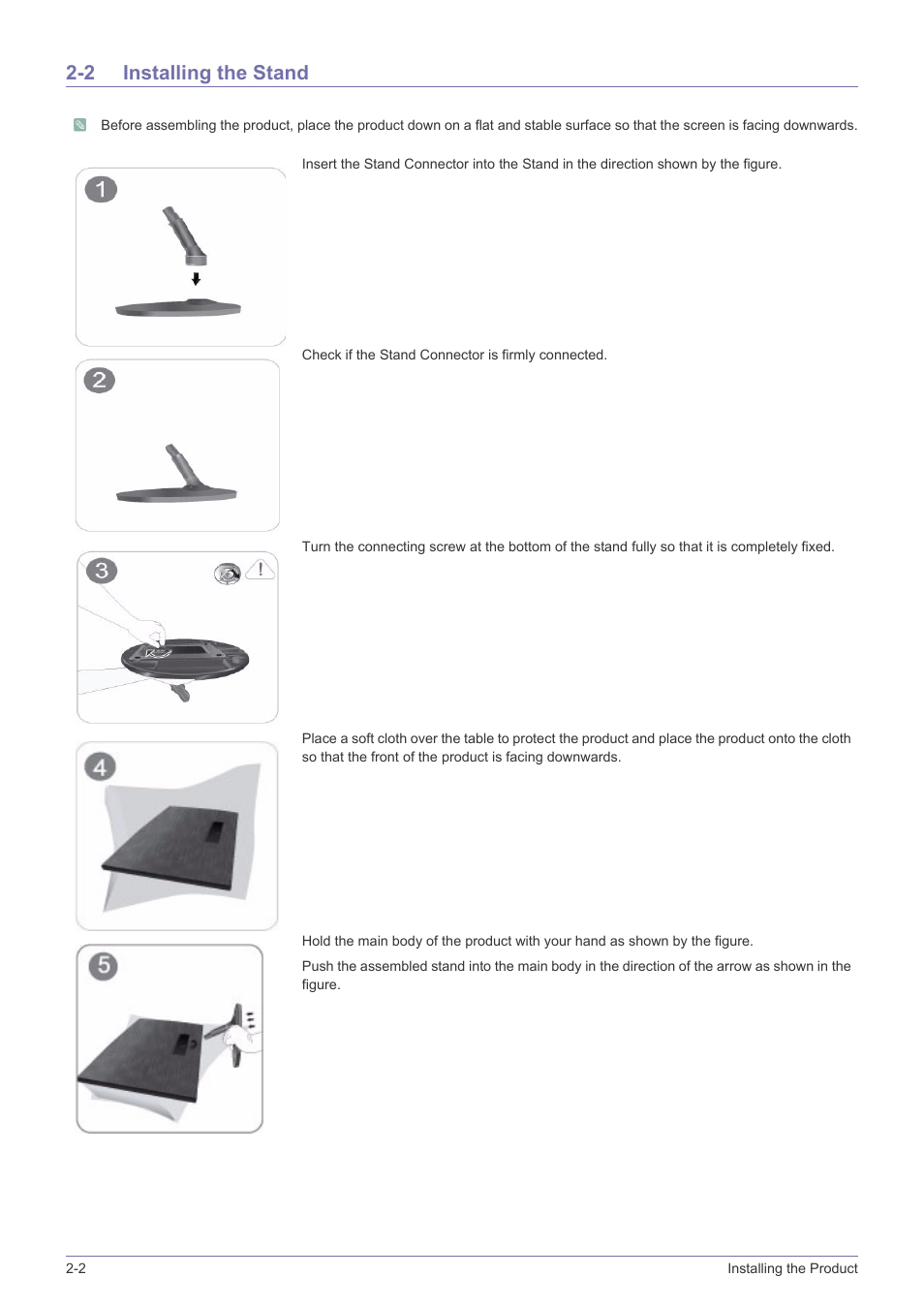 2-2 Installing the Stand

Before assembling the product, place the product down on a flat and stable surface so that the screen is facing downwards.

1

Insert the Stand Connector into the Stand in the direction shown by the figure.

2

Check if the Stand Connector is firmly connected.

3

!

Turn the connecting screw at the bottom of the stand fully so that it is completely fixed.

4

Place a soft cloth over the table to protect the product and place the product onto the cloth so that the front of the product is facing downwards.

5

Hold the main body of the product with your hand as shown by the figure.

Push the assembled stand into the main body in the direction of the arrow as shown in the figure.

2-2 Installing the Product