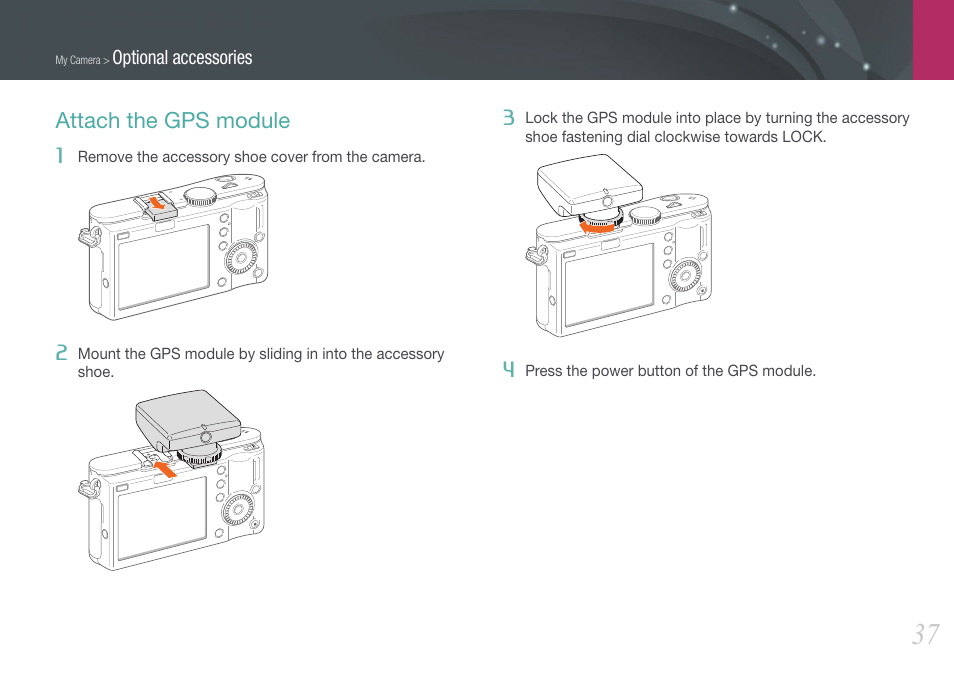 My Camera > Optional accessories

Attach the GPS module

1 Remove the accessory shoe cover from the camera.

2 Mount the GPS module by sliding in into the accessory shoe.

3 Lock the GPS module into place by turning the accessory shoe fastening dial clockwise towards LOCK.

4 Press the power button of the GPS module.

37