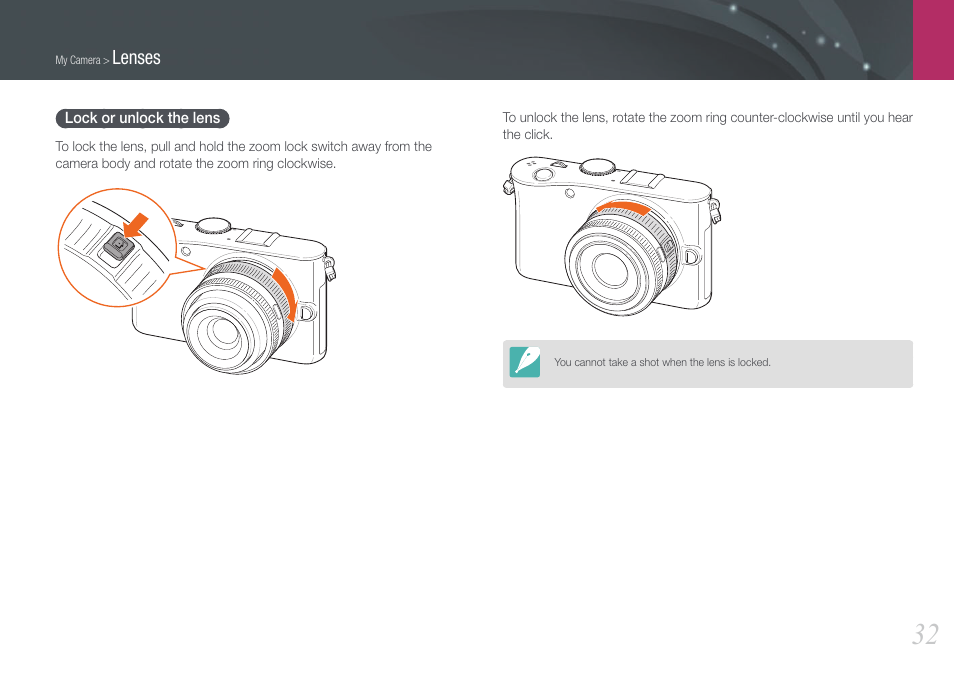 My Camera > Lenses

Lock or unlock the lens

To lock the lens, pull and hold the zoom lock switch away from the camera body and rotate the zoom ring clockwise.

To unlock the lens, rotate the zoom ring counter-clockwise until you hear the click.

You cannot take a shot when the lens is locked.

32