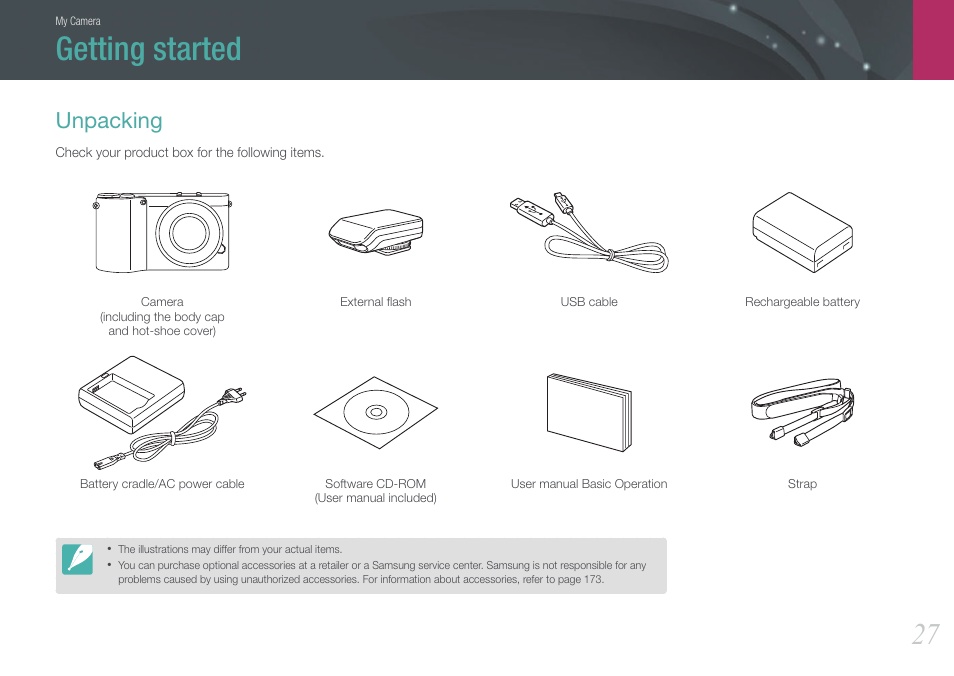 My Camera

Getting started

Unpacking

Check your product box for the following items.

Camera
(including the body cap and hot-shoe cover)

External flash

USB cable

Rechargeable battery

Battery cradle/AC power cable

Software CD-ROM
(User manual included)

User manual Basic Operation

Strap

• The illustrations may differ from your actual items.
• You can purchase optional accessories at a retailer or a Samsung service center. Samsung is not responsible for any problems caused by using unauthorized accessories. For information about accessories, refer to page 173.

27