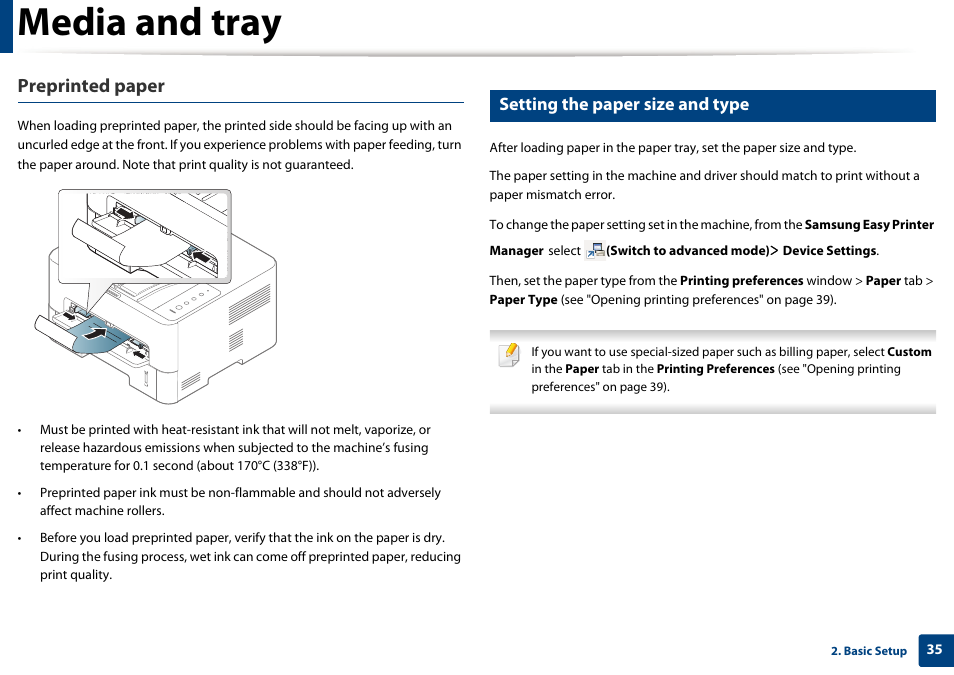 Media and tray

Preprinted paper

When loading preprinted paper, the printed side should be facing up with an uncurled edge at the front. If you experience problems with paper feeding, turn the paper around. Note that print quality is not guaranteed.

• Must be printed with heat-resistant ink that will not melt, vaporize, or release hazardous emissions when subjected to the machine's fusing temperature for 0.1 second (about 170°C (338°F)).

• Preprinted paper ink must be non-flammable and should not adversely affect machine rollers.

• Before you load preprinted paper, verify that the ink on the paper is dry. During the fusing process, wet ink can come off preprinted paper, reducing print quality.

Setting the paper size and type

After loading paper in the paper tray, set the paper size and type.

The paper setting in the machine and driver should match to print without a paper mismatch error.

To change the paper setting set in the machine, from the Samsung Easy Printer Manager select (Switch to advanced mode)> Device Settings.

Then, set the paper type from the Printing preferences window > Paper tab > Paper Type (see "Opening printing preferences" on page 39).

If you want to use special-sized paper such as billing paper, select Custom in the Paper tab in the Printing Preferences (see "Opening printing preferences" on page 39).

2. Basic Setup 35