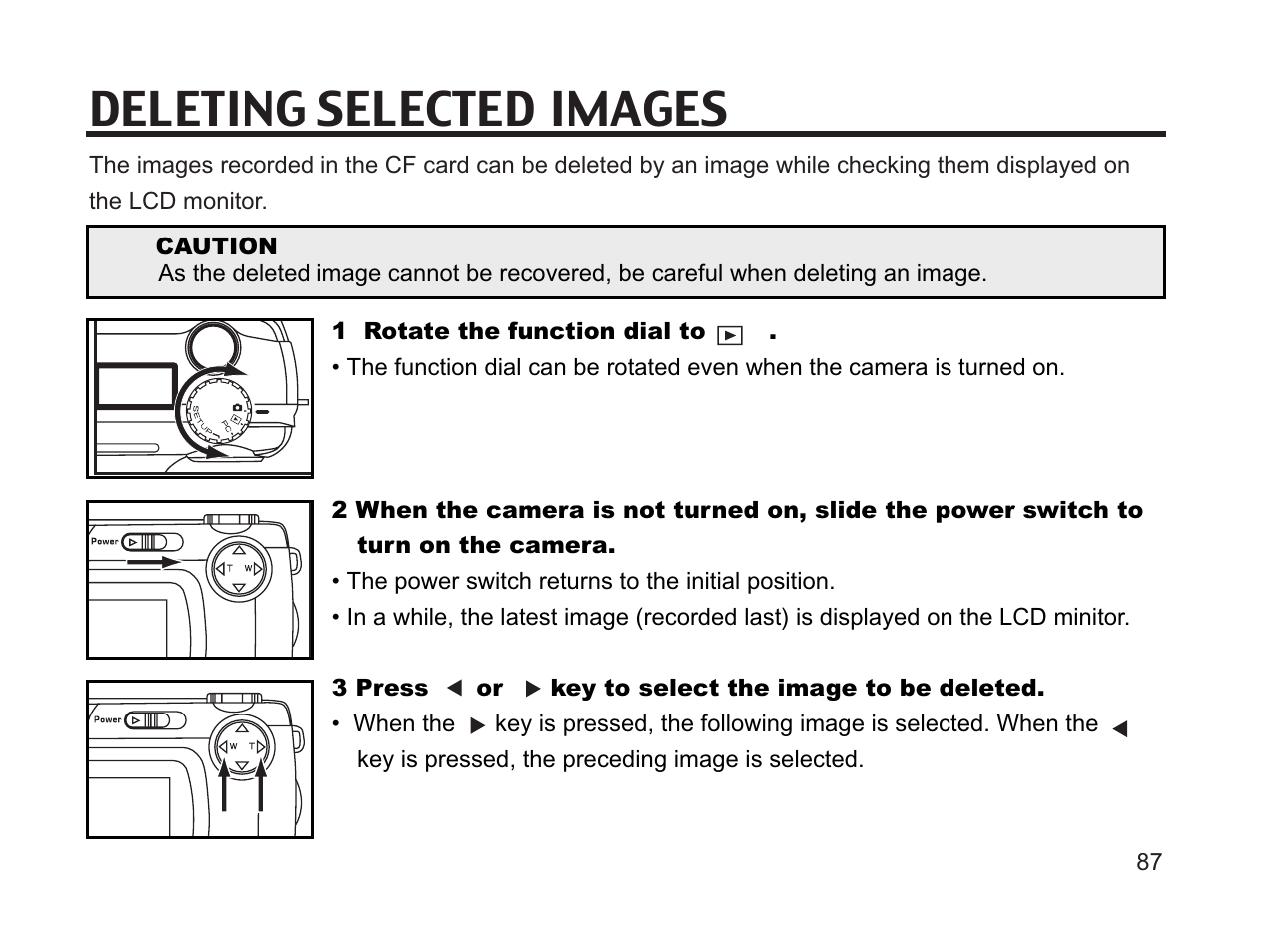 DELETING SELECTED IMAGES

The images recorded in the CF card can be deleted by an image while checking them displayed on the LCD monitor.

CAUTION
As the deleted image cannot be recovered, be careful when deleting an image.

SETUP PC

1 Rotate the function dial to ▶ .
• The function dial can be rotated even when the camera is turned on.

Power T W

2 When the camera is not turned on, slide the power switch to turn on the camera.
• The power switch returns to the initial position.
• In a while, the latest image (recorded last) is displayed on the LCD minitor.

Power W T

3 Press ◀ or ▶ key to select the image to be deleted.
• When the ▶ key is pressed, the following image is selected. When the ◀ key is pressed, the preceding image is selected.

87