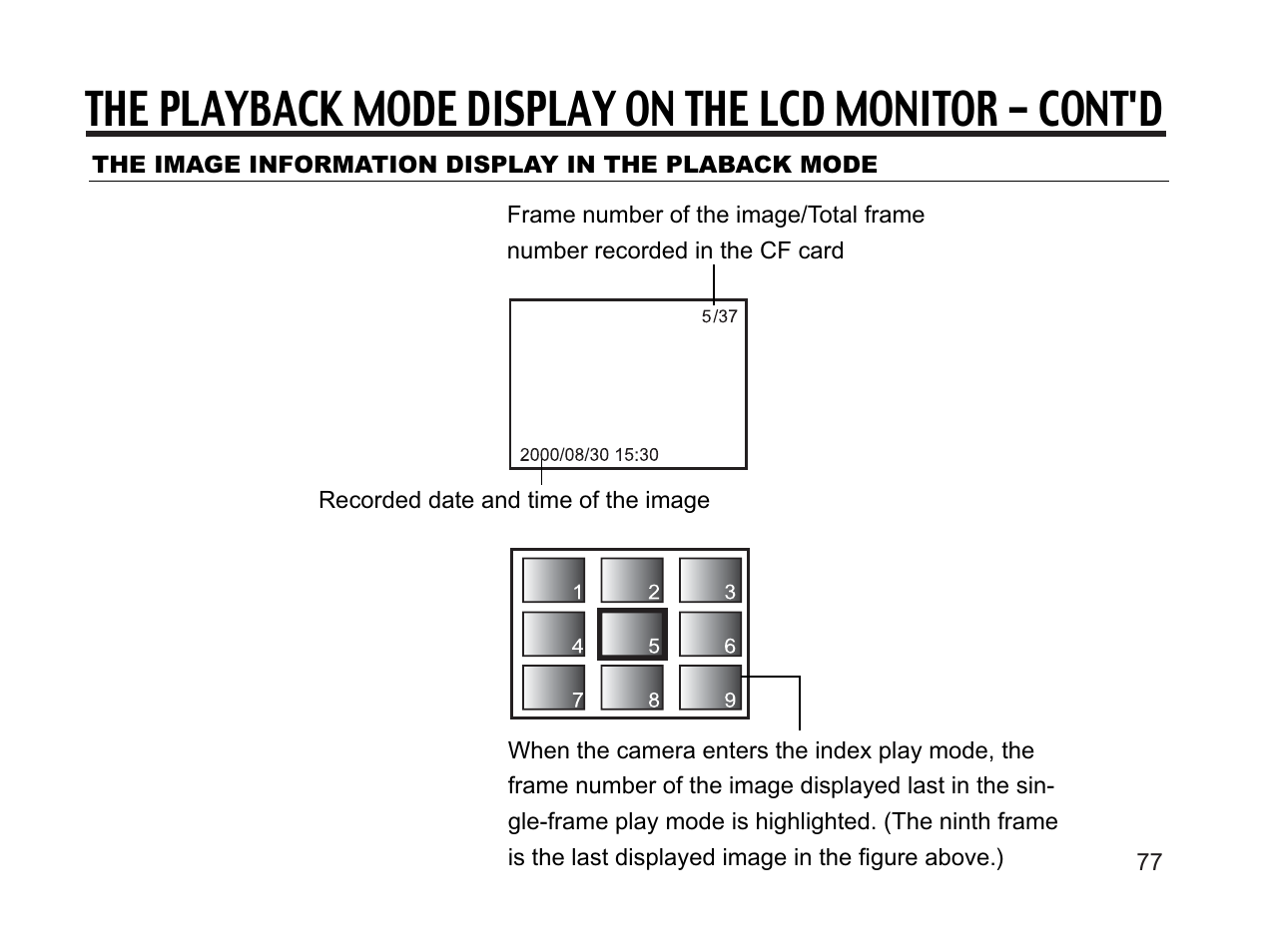 THE PLAYBACK MODE DISPLAY ON THE LCD MONITOR – CONT'D

THE IMAGE INFORMATION DISPLAY IN THE PLABACK MODE

Frame number of the image/Total frame number recorded in the CF card

5/37

2000/08/30 15:30

Recorded date and time of the image

1 2 3
4 5 6
7 8 9

When the camera enters the index play mode, the frame number of the image displayed last in the single-frame play mode is highlighted. (The ninth frame is the last displayed image in the figure above.)

77