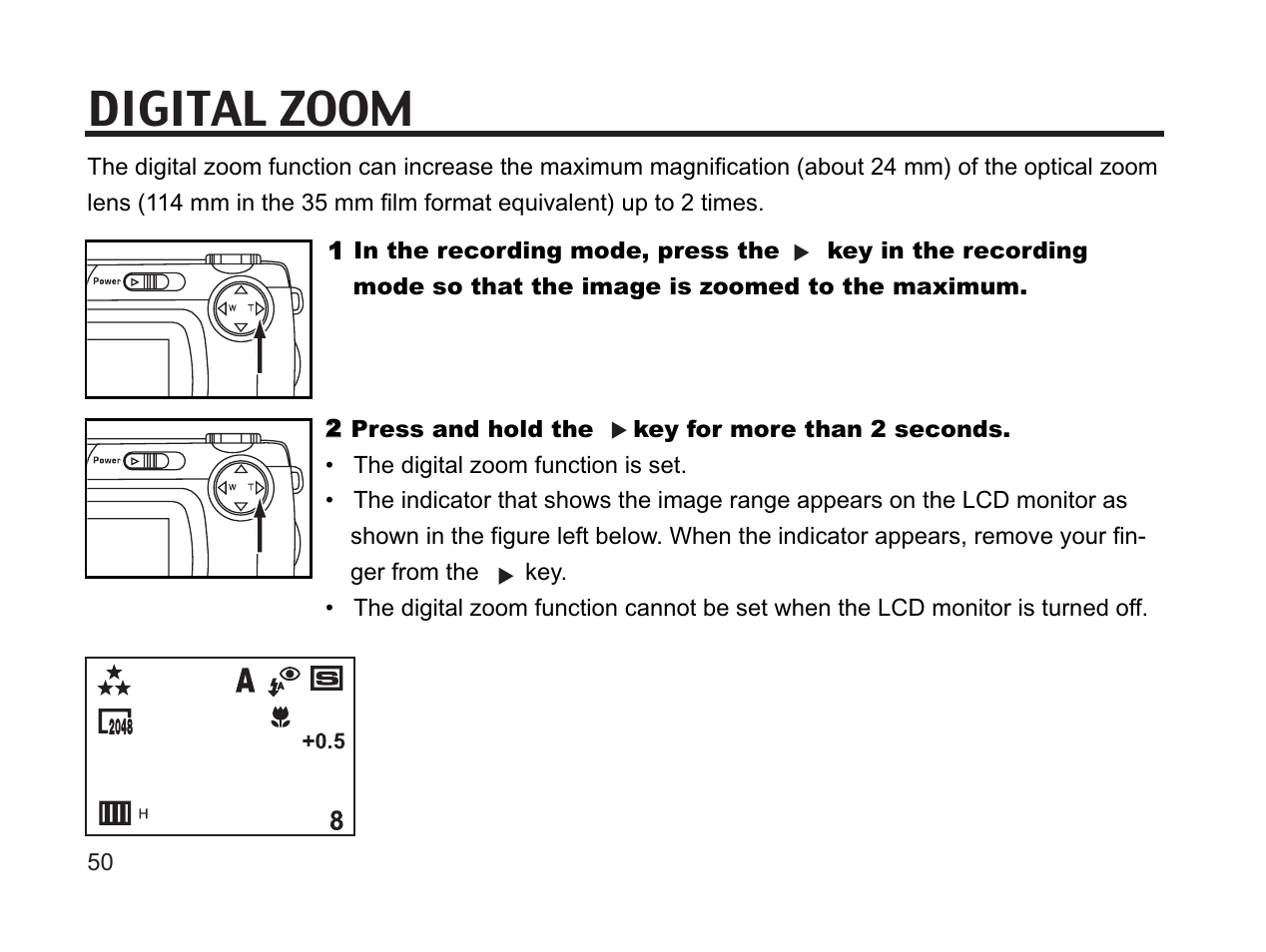 DIGITAL ZOOM

The digital zoom function can increase the maximum magnification (about 24 mm) of the optical zoom lens (114 mm in the 35 mm film format equivalent) up to 2 times.

Power

W T

1 In the recording mode, press the ▶ key in the recording mode so that the image is zoomed to the maximum.

Power

W T

2 Press and hold the ▶ key for more than 2 seconds.

• The digital zoom function is set.

• The indicator that shows the image range appears on the LCD monitor as shown in the figure left below. When the indicator appears, remove your finger from the ▶ key.

• The digital zoom function cannot be set when the LCD monitor is turned off.

A

S

2048

+0.5

H

8

50