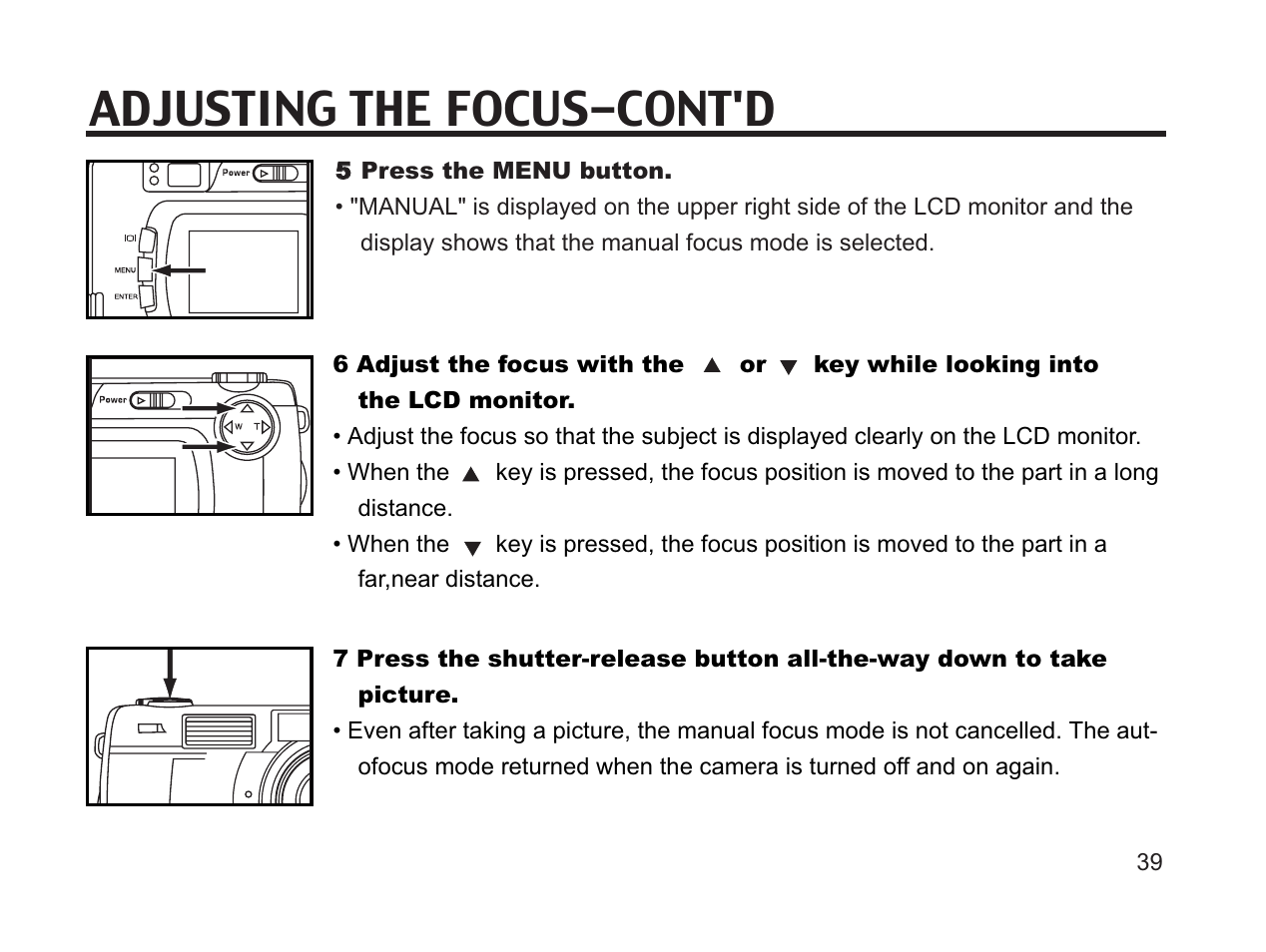 ADJUSTING THE FOCUS–CONT'D

Power

IOI

MENU

ENTER

5 Press the MENU button.

• "MANUAL" is displayed on the upper right side of the LCD monitor and the display shows that the manual focus mode is selected.

Power

W T

6 Adjust the focus with the ▲ or ▼ key while looking into the LCD monitor.

• Adjust the focus so that the subject is displayed clearly on the LCD monitor.

• When the ▲ key is pressed, the focus position is moved to the part in a long distance.

• When the ▼ key is pressed, the focus position is moved to the part in a far,near distance.

7 Press the shutter-release button all-the-way down to take picture.

• Even after taking a picture, the manual focus mode is not cancelled. The autofocus mode returned when the camera is turned off and on again.

39