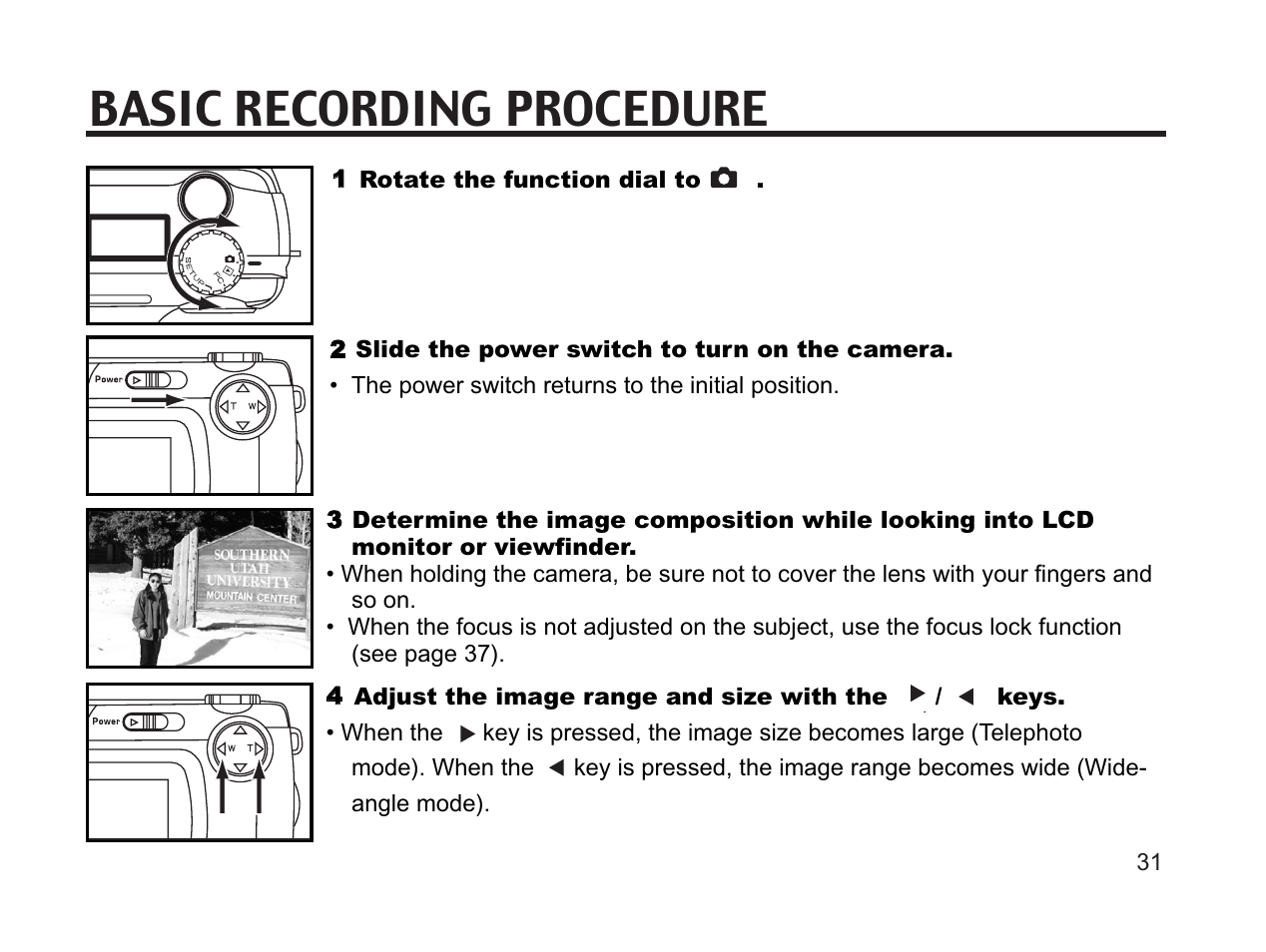 BASIC RECORDING PROCEDURE

SET UP PC

1 Rotate the function dial to .

Power T W

2 Slide the power switch to turn on the camera.

• The power switch returns to the initial position.

SOUTHERN UTAH UNIVERSITY MOUNTAIN CENTER

3 Determine the image composition while looking into LCD monitor or viewfinder.

• When holding the camera, be sure not to cover the lens with your fingers and so on.

• When the focus is not adjusted on the subject, use the focus lock function (see page 37).

Power W T

4 Adjust the image range and size with the ▶ / ◀ keys.

• When the ▶ key is pressed, the image size becomes large (Telephoto mode). When the ◀ key is pressed, the image range becomes wide (Wide-angle mode).

31