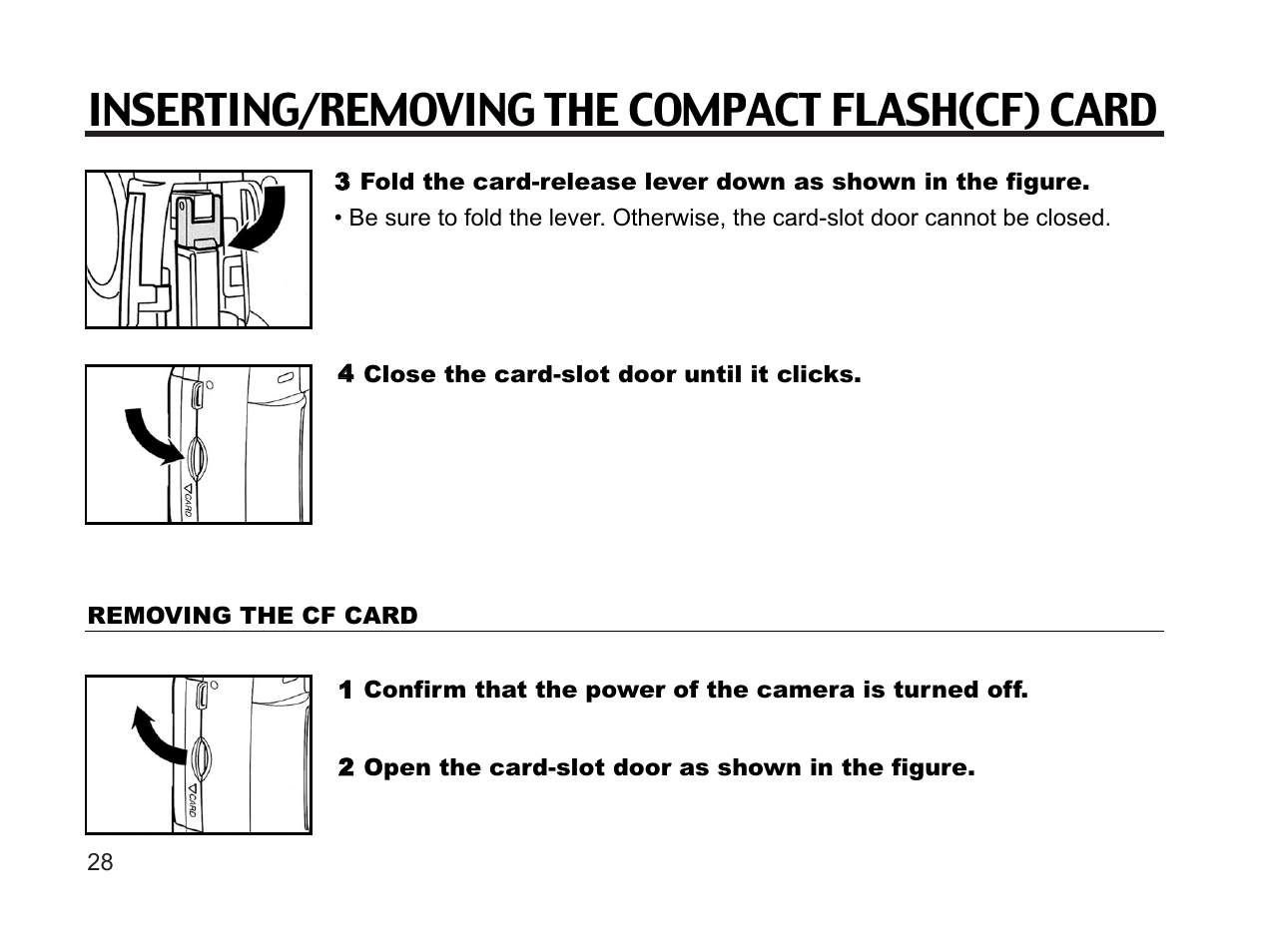 INSERTING/REMOVING THE COMPACT FLASH(CF) CARD

3 Fold the card-release lever down as shown in the figure.

• Be sure to fold the lever. Otherwise, the card-slot door cannot be closed.

CARD

4 Close the card-slot door until it clicks.

REMOVING THE CF CARD

CARD

1 Confirm that the power of the camera is turned off.

2 Open the card-slot door as shown in the figure.

28