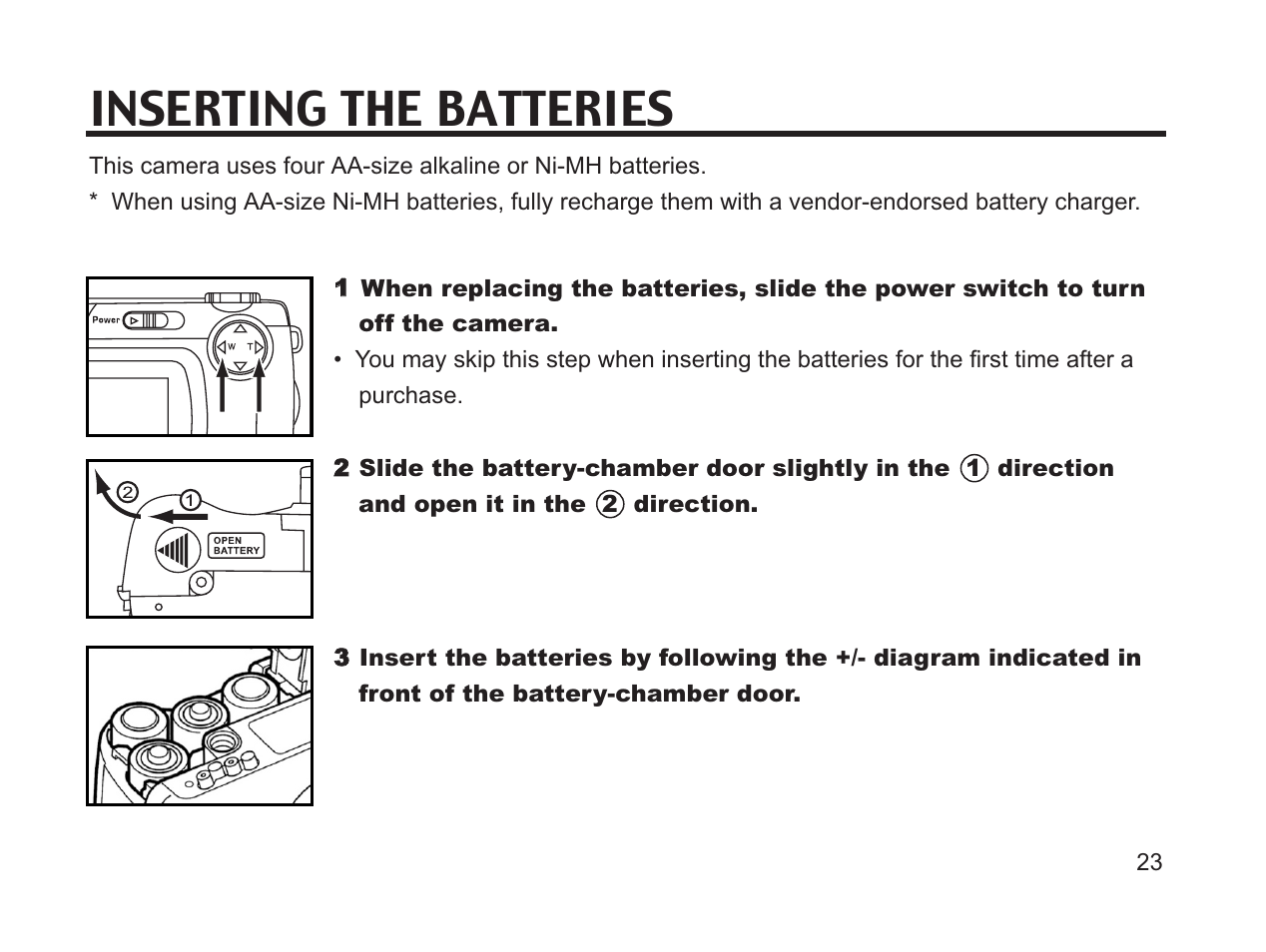 INSERTING THE BATTERIES

This camera uses four AA-size alkaline or Ni-MH batteries.

* When using AA-size Ni-MH batteries, fully recharge them with a vendor-endorsed battery charger.

Power

W T

1 When replacing the batteries, slide the power switch to turn off the camera.

• You may skip this step when inserting the batteries for the first time after a purchase.

2 1

OPEN BATTERY

2 Slide the battery-chamber door slightly in the 1 direction and open it in the 2 direction.

3 Insert the batteries by following the +/- diagram indicated in front of the battery-chamber door.

23