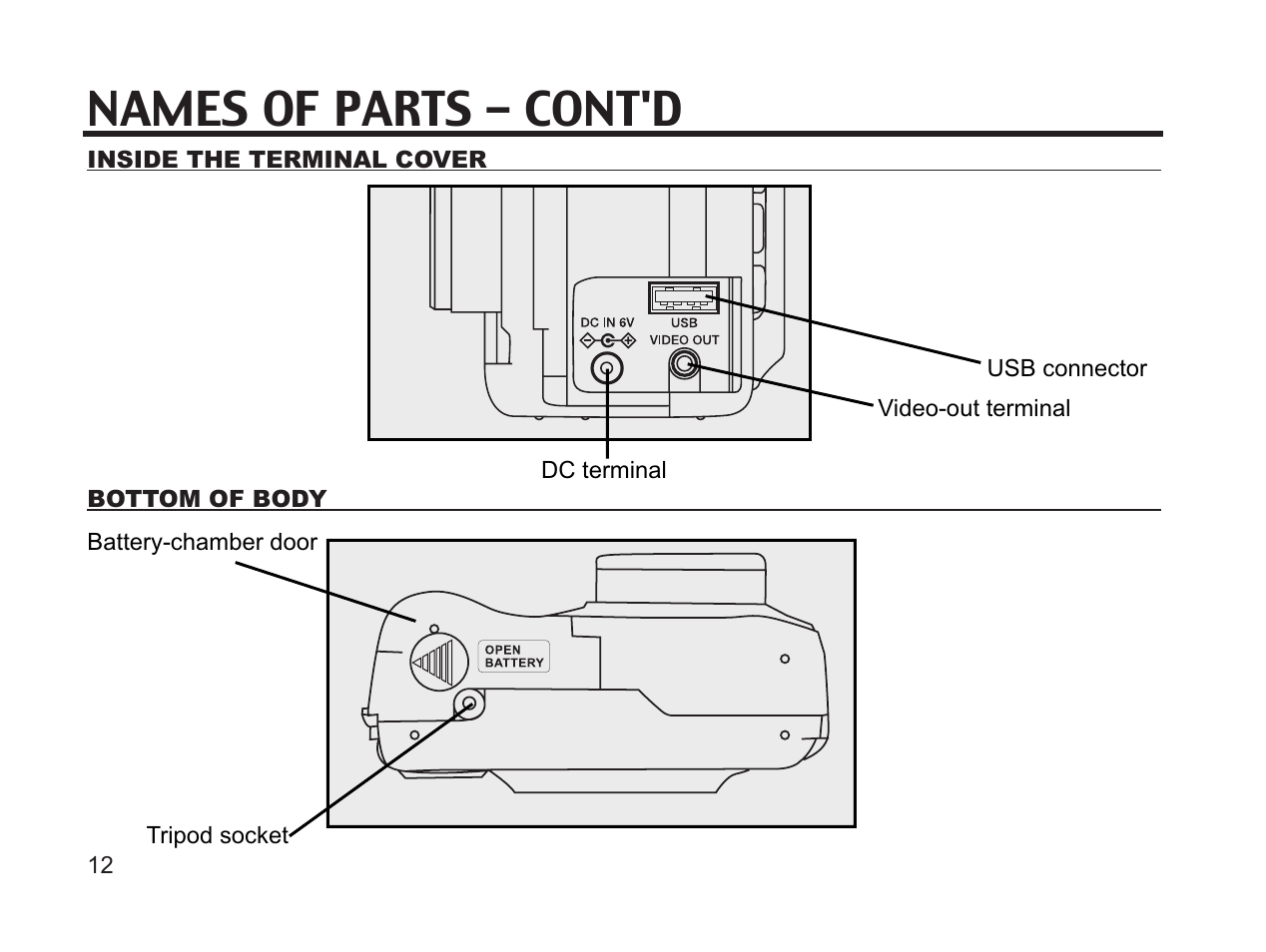 NAMES OF PARTS – CONT'D

INSIDE THE TERMINAL COVER

DC IN 6V

USB

VIDEO OUT

USB connector

Video-out terminal

DC terminal

BOTTOM OF BODY

Battery-chamber door

OPEN BATTERY

Tripod socket

12