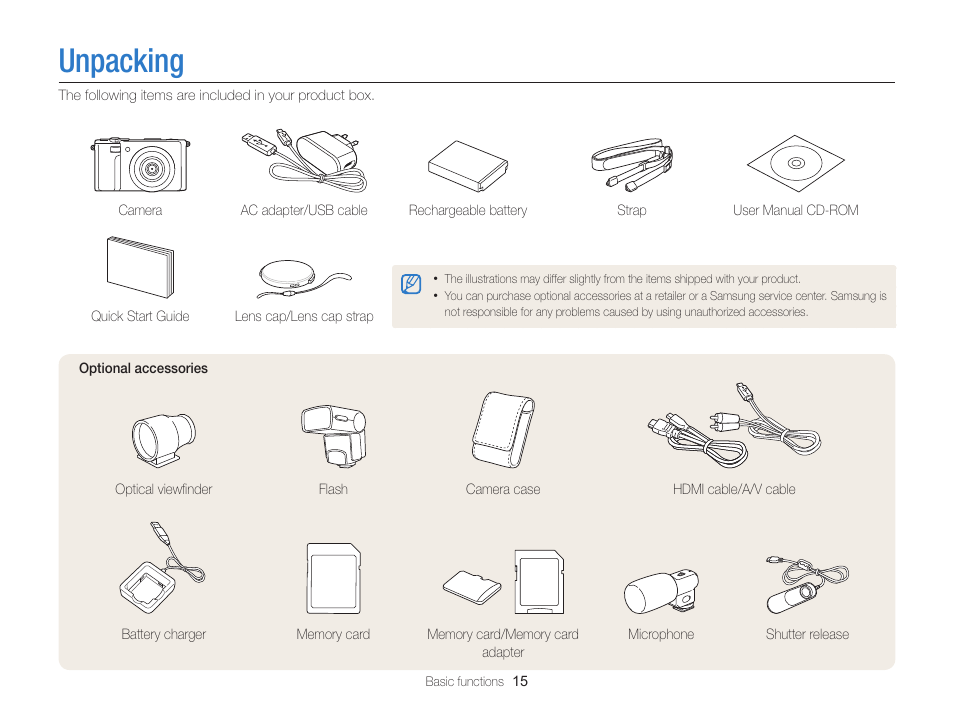 Unpacking

The following items are included in your product box.

Camera

AC adapter/USB cable

Rechargeable battery

Strap

User Manual CD-ROM

Quick Start Guide

Lens cap/Lens cap strap

• The illustrations may differ slightly from the items shipped with your product.
• You can purchase optional accessories at a retailer or a Samsung service center. Samsung is not responsible for any problems caused by using unauthorized accessories.

Optional accessories

Optical viewfinder

Flash

Camera case

HDMI cable/A/V cable

Battery charger

Memory card

Memory card/Memory card adapter

Microphone

Shutter release

Basic functions 15