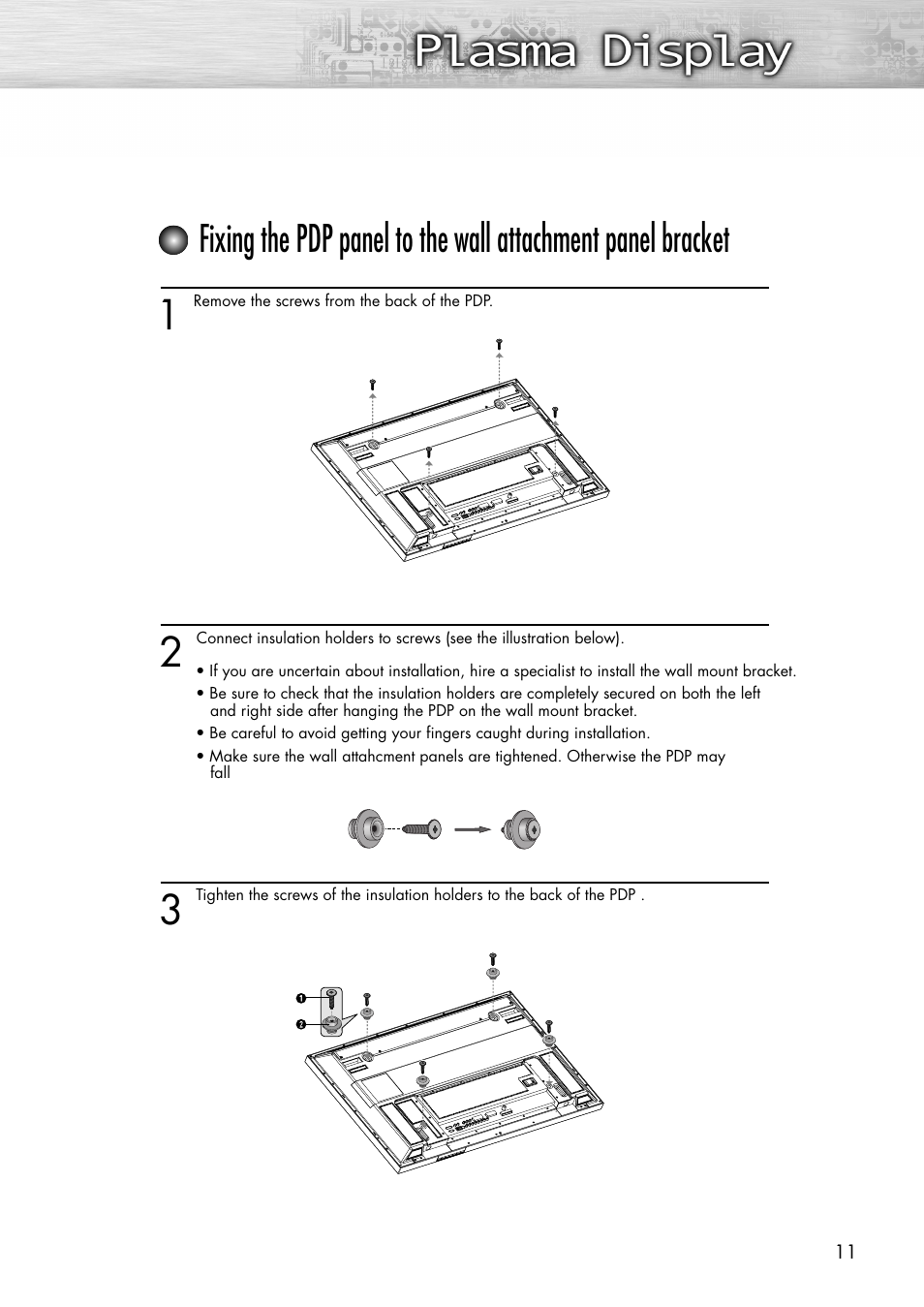 Plasma Display

Fixing the PDP panel to the wall attachment panel bracket

1 Remove the screws from the back of the PDP.

2 Connect insulation holders to screws (see the illustration below).

• If you are uncertain about installation, hire a specialist to install the wall mount bracket.
• Be sure to check that the insulation holders are completely secured on both the left and right side after hanging the PDP on the wall mount bracket.
• Be careful to avoid getting your fingers caught during installation.
• Make sure the wall attahcment panels are tightened. Otherwise the PDP may fall

3 Tighten the screws of the insulation holders to the back of the PDP .

❶
❷

11