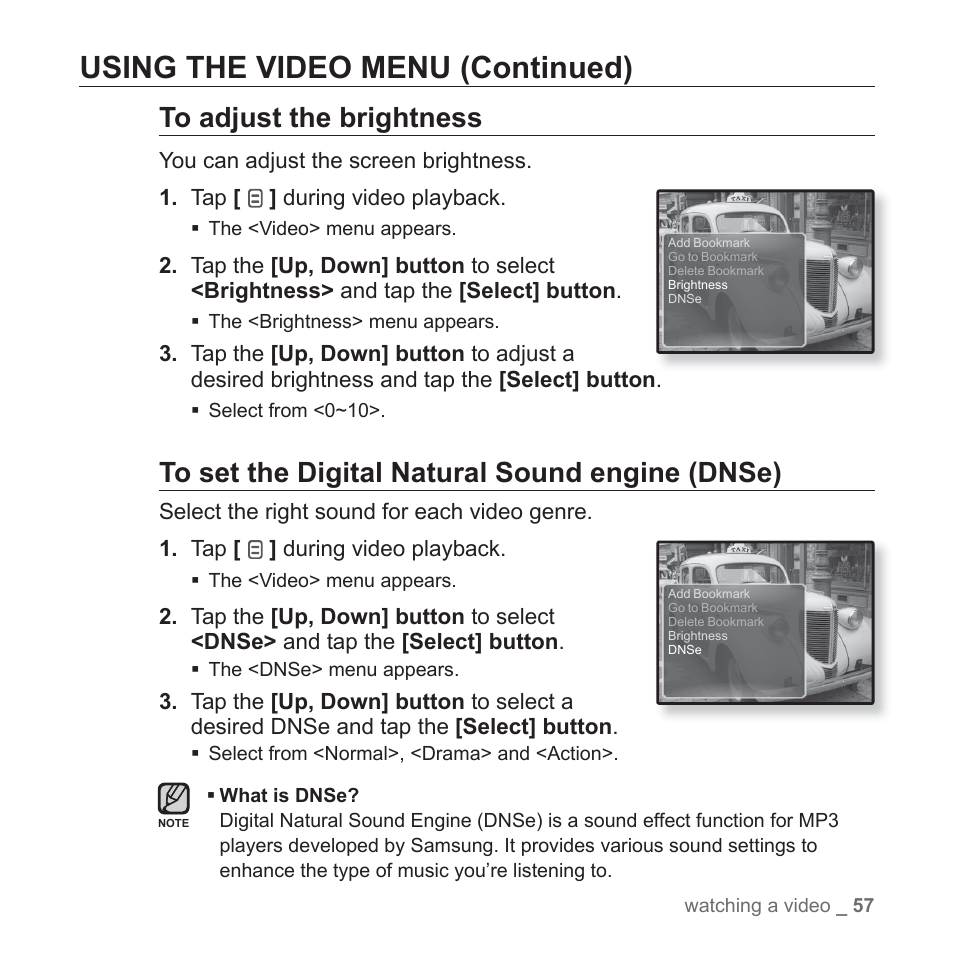 USING THE VIDEO MENU (Continued)

To adjust the brightness

You can adjust the screen brightness.

1. Tap [ ] during video playback.
▪ The <Video> menu appears.

2. Tap the [Up, Down] button to select <Brightness> and tap the [Select] button.
▪ The <Brightness> menu appears.

3. Tap the [Up, Down] button to adjust a desired brightness and tap the [Select] button.
▪ Select from <0~10>.

TAXI
Add Bookmark
Go to Bookmark
Delete Bookmark
Brightness
DNSe

To set the Digital Natural Sound engine (DNSe)

Select the right sound for each video genre.

1. Tap [ ] during video playback.
▪ The <Video> menu appears.

2. Tap the [Up, Down] button to select <DNSe> and tap the [Select] button.
▪ The <DNSe> menu appears.

3. Tap the [Up, Down] button to select a desired DNSe and tap the [Select] button.
▪ Select from <Normal>, <Drama> and <Action>.

TAXI
Add Bookmark
Go to Bookmark
Delete Bookmark
Brightness
DNSe

NOTE
▪ What is DNSe?
Digital Natural Sound Engine (DNSe) is a sound effect function for MP3 players developed by Samsung. It provides various sound settings to enhance the type of music you're listening to.

watching a video _ 57