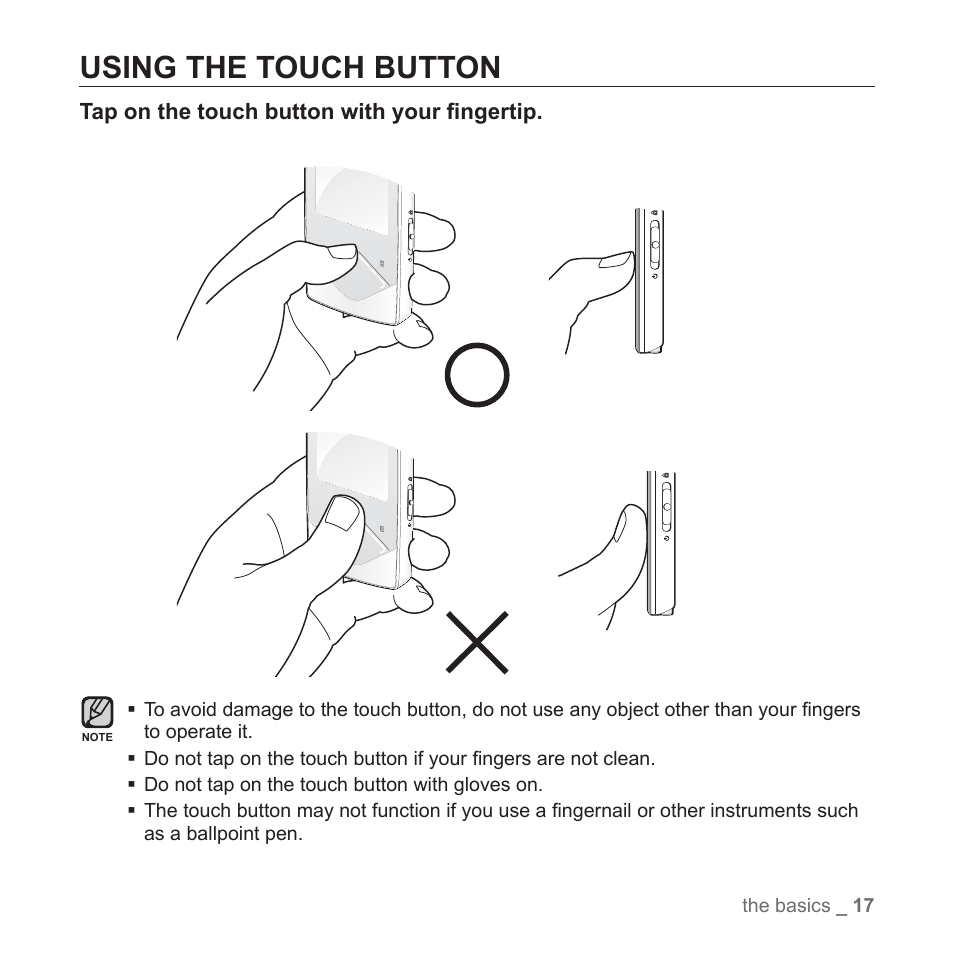 USING THE TOUCH BUTTON

Tap on the touch button with your fingertip.

NOTE

▪ To avoid damage to the touch button, do not use any object other than your fingers to operate it.
▪ Do not tap on the touch button if your fingers are not clean.
▪ Do not tap on the touch button with gloves on.
▪ The touch button may not function if you use a fingernail or other instruments such as a ballpoint pen.

the basics _ 17