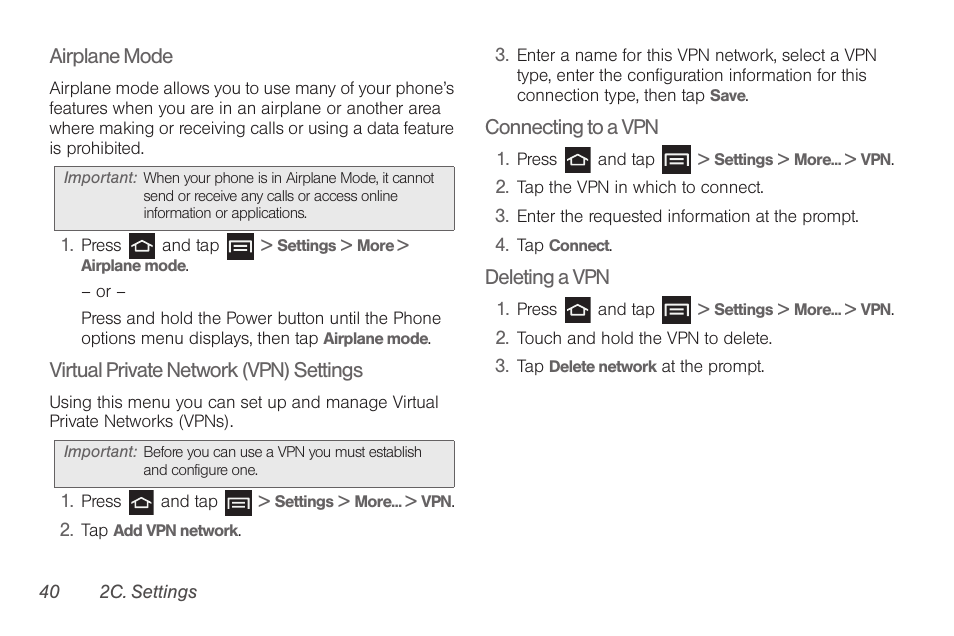 Airplane Mode

Airplane mode allows you to use many of your phone's features when you are in an airplane or another area where making or receiving calls or using a data feature is prohibited.

Important: When your phone is in Airplane Mode, it cannot send or receive any calls or access online information or applications.

1. Press and tap > Settings > More > Airplane mode.

– or –

Press and hold the Power button until the Phone options menu displays, then tap Airplane mode.

Virtual Private Network (VPN) Settings

Using this menu you can set up and manage Virtual Private Networks (VPNs).

Important: Before you can use a VPN you must establish and configure one.

1. Press and tap > Settings > More... > VPN.

2. Tap Add VPN network.

3. Enter a name for this VPN network, select a VPN type, enter the configuration information for this connection type, then tap Save.

Connecting to a VPN

1. Press and tap > Settings > More... > VPN.

2. Tap the VPN in which to connect.

3. Enter the requested information at the prompt.

4. Tap Connect.

Deleting a VPN

1. Press and tap > Settings > More... > VPN.

2. Touch and hold the VPN to delete.

3. Tap Delete network at the prompt.

40 2C. Settings