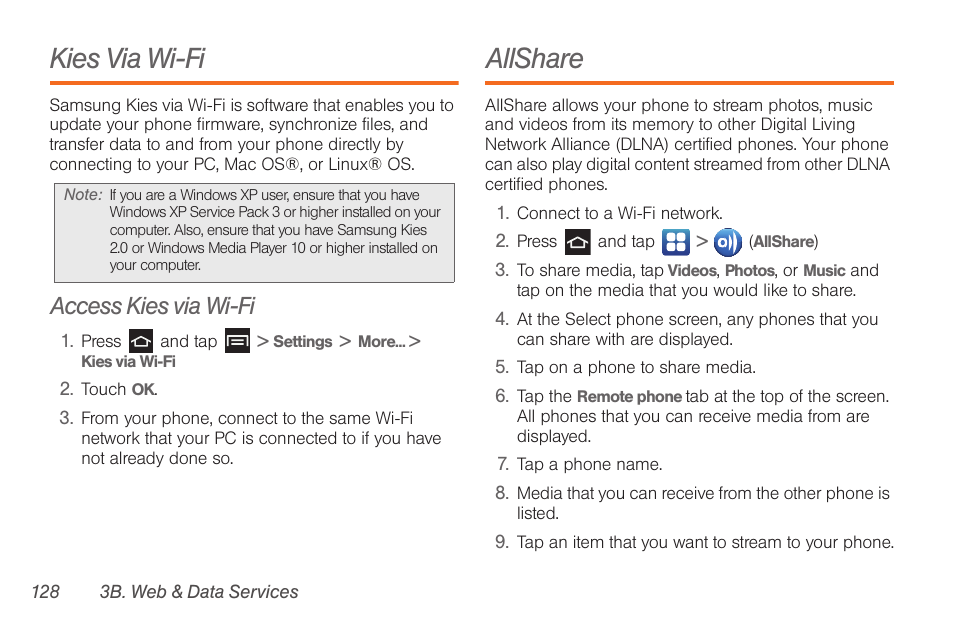 Kies Via Wi-Fi

Samsung Kies via Wi-Fi is software that enables you to update your phone firmware, synchronize files, and transfer data to and from your phone directly by connecting to your PC, Mac OS®, or Linux® OS.

Note: If you are a Windows XP user, ensure that you have Windows XP Service Pack 3 or higher installed on your computer. Also, ensure that you have Samsung Kies 2.0 or Windows Media Player 10 or higher installed on your computer.

Access Kies via Wi-Fi

1. Press and tap > Settings > More... > Kies via Wi-Fi

2. Touch OK.

3. From your phone, connect to the same Wi-Fi network that your PC is connected to if you have not already done so.

AllShare

AllShare allows your phone to stream photos, music and videos from its memory to other Digital Living Network Alliance (DLNA) certified phones. Your phone can also play digital content streamed from other DLNA certified phones.

1. Connect to a Wi-Fi network.

2. Press and tap > (AllShare)

3. To share media, tap Videos, Photos, or Music and tap on the media that you would like to share.

4. At the Select phone screen, any phones that you can share with are displayed.

5. Tap on a phone to share media.

6. Tap the Remote phone tab at the top of the screen. All phones that you can receive media from are displayed.

7. Tap a phone name.

8. Media that you can receive from the other phone is listed.

9. Tap an item that you want to stream to your phone.

128 3B. Web & Data Services