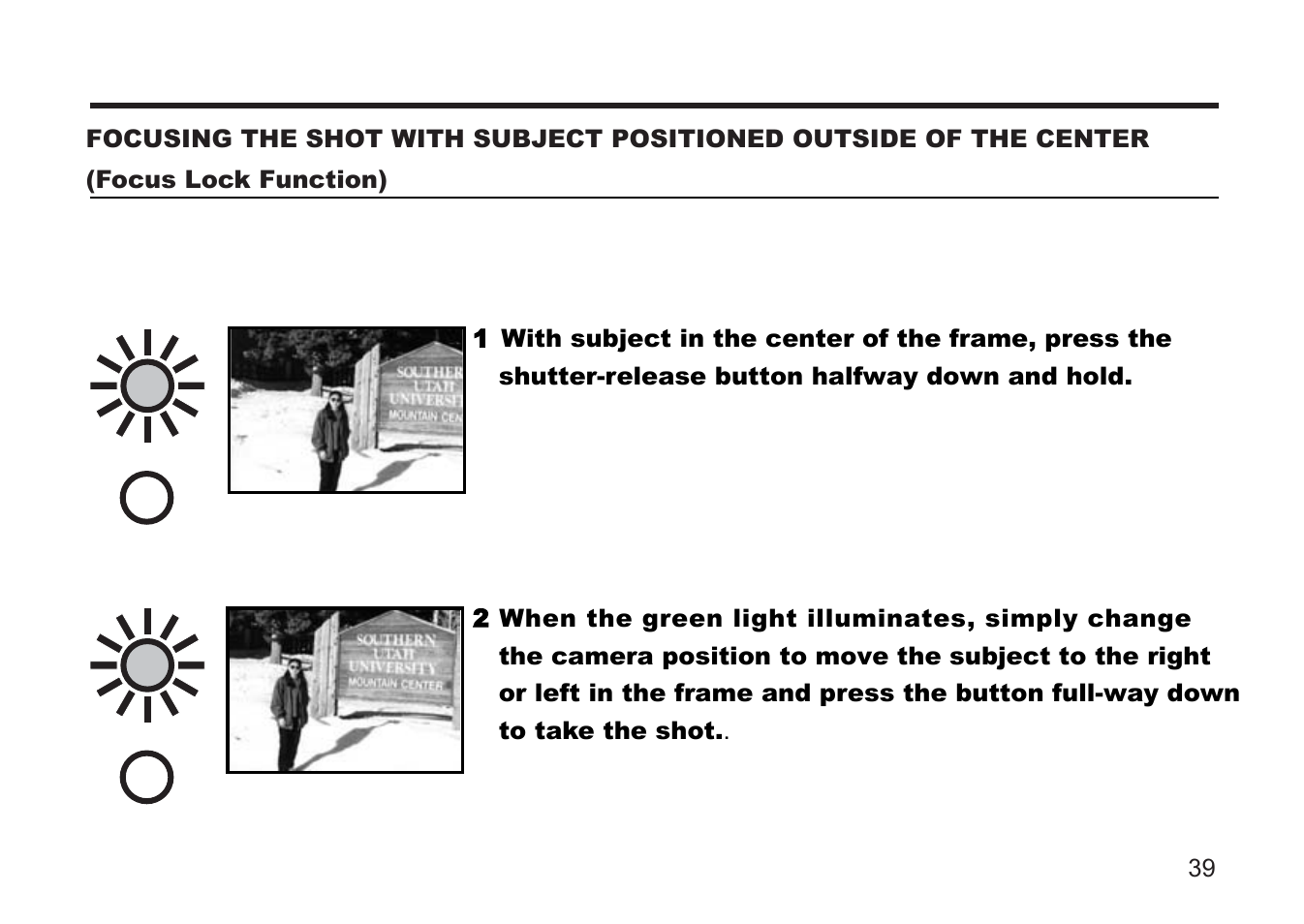 FOCUSING THE SHOT WITH SUBJECT POSITIONED OUTSIDE OF THE CENTER
(Focus Lock Function)

SOUTHER
UTAH
UNIVERSI
MOUNTAIN CEN

1 With subject in the center of the frame, press the shutter-release button halfway down and hold.

SOUTHERN
UTAH
UNIVERSITY
MOUNTAIN CENTER

2 When the green light illuminates, simply change the camera position to move the subject to the right or left in the frame and press the button full-way down to take the shot..

39