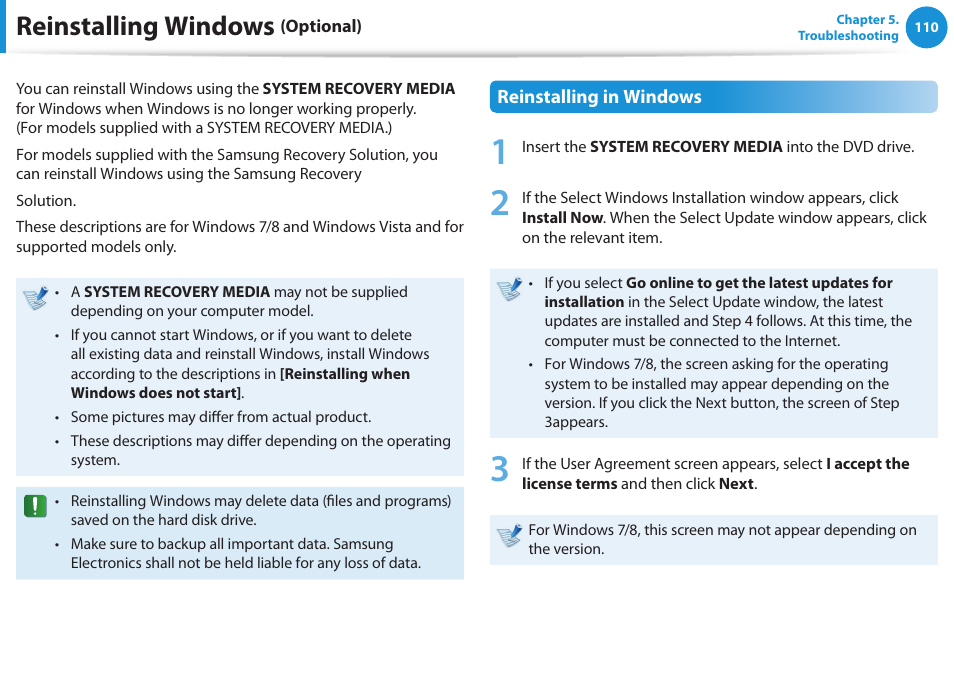 Reinstalling Windows (Optional)

Chapter 5. Troubleshooting 110

You can reinstall Windows using the SYSTEM RECOVERY MEDIA for Windows when Windows is no longer working properly. (For models supplied with a SYSTEM RECOVERY MEDIA.)

For models supplied with the Samsung Recovery Solution, you can reinstall Windows using the Samsung Recovery

Solution.

These descriptions are for Windows 7/8 and Windows Vista and for supported models only.

• A SYSTEM RECOVERY MEDIA may not be supplied depending on your computer model.
• If you cannot start Windows, or if you want to delete all existing data and reinstall Windows, install Windows according to the descriptions in [Reinstalling when Windows does not start].
• Some pictures may differ from actual product.
• These descriptions may differ depending on the operating system.

• Reinstalling Windows may delete data (files and programs) saved on the hard disk drive.
• Make sure to backup all important data. Samsung Electronics shall not be held liable for any loss of data.

Reinstalling in Windows

1 Insert the SYSTEM RECOVERY MEDIA into the DVD drive.

2 If the Select Windows Installation window appears, click Install Now. When the Select Update window appears, click on the relevant item.

• If you select Go online to get the latest updates for installation in the Select Update window, the latest updates are installed and Step 4 follows. At this time, the computer must be connected to the Internet.
• For Windows 7/8, the screen asking for the operating system to be installed may appear depending on the version. If you click the Next button, the screen of Step 3appears.

3 If the User Agreement screen appears, select I accept the license terms and then click Next.

For Windows 7/8, this screen may not appear depending on the version.