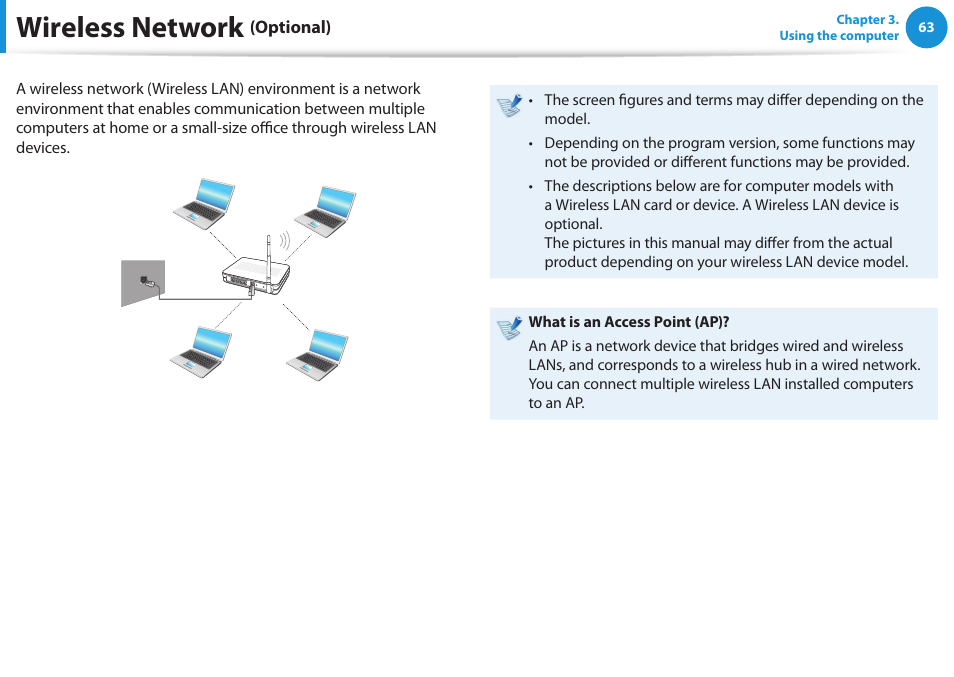 Wireless Network (Optional)

Chapter 3.
Using the computer

63

A wireless network (Wireless LAN) environment is a network environment that enables communication between multiple computers at home or a small-size office through wireless LAN devices.

• The screen figures and terms may differ depending on the model.

• Depending on the program version, some functions may not be provided or different functions may be provided.

• The descriptions below are for computer models with a Wireless LAN card or device. A Wireless LAN device is optional.
The pictures in this manual may differ from the actual product depending on your wireless LAN device model.

What is an Access Point (AP)?
An AP is a network device that bridges wired and wireless LANs, and corresponds to a wireless hub in a wired network. You can connect multiple wireless LAN installed computers to an AP.