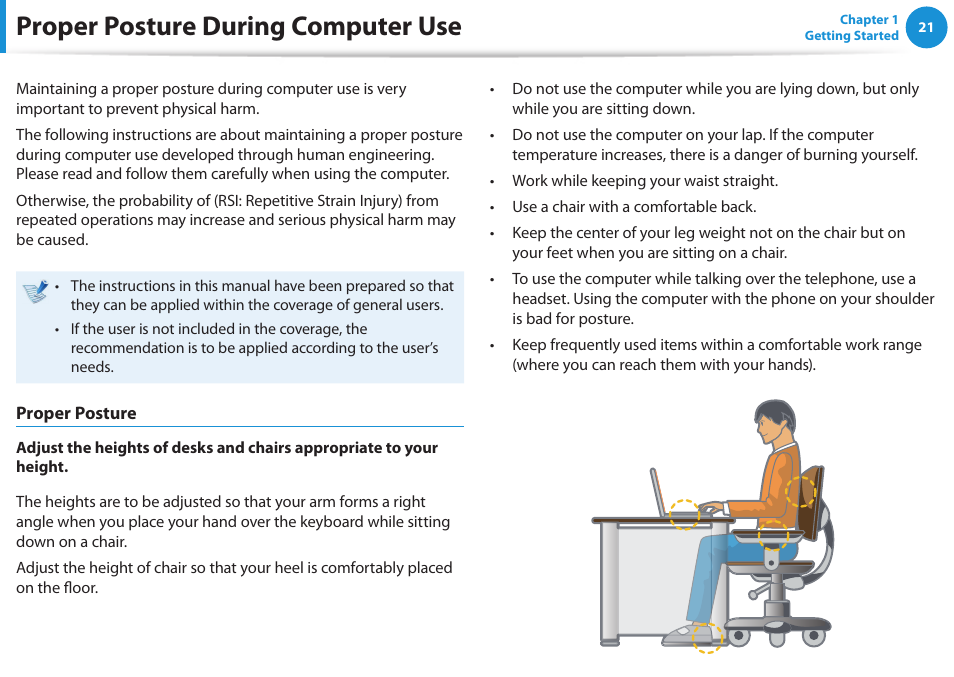 Proper Posture During Computer Use

Chapter 1
Getting Started
21

Maintaining a proper posture during computer use is very important to prevent physical harm.

The following instructions are about maintaining a proper posture during computer use developed through human engineering. Please read and follow them carefully when using the computer.

Otherwise, the probability of (RSI: Repetitive Strain Injury) from repeated operations may increase and serious physical harm may be caused.

• The instructions in this manual have been prepared so that they can be applied within the coverage of general users.
• If the user is not included in the coverage, the recommendation is to be applied according to the user's needs.

Proper Posture

Adjust the heights of desks and chairs appropriate to your height.

The heights are to be adjusted so that your arm forms a right angle when you place your hand over the keyboard while sitting down on a chair.

Adjust the height of chair so that your heel is comfortably placed on the floor.

• Do not use the computer while you are lying down, but only while you are sitting down.
• Do not use the computer on your lap. If the computer temperature increases, there is a danger of burning yourself.
• Work while keeping your waist straight.
• Use a chair with a comfortable back.
• Keep the center of your leg weight not on the chair but on your feet when you are sitting on a chair.
• To use the computer while talking over the telephone, use a headset. Using the computer with the phone on your shoulder is bad for posture.
• Keep frequently used items within a comfortable work range (where you can reach them with your hands).