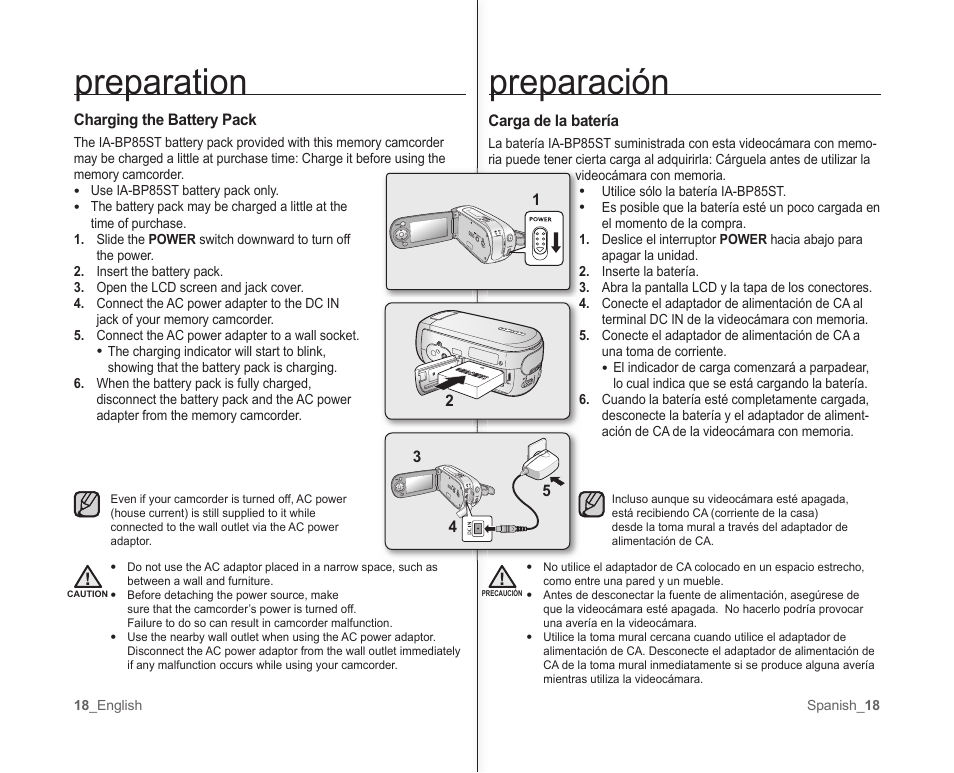 preparation

Charging the Battery Pack

The IA-BP85ST battery pack provided with this memory camcorder may be charged a little at purchase time: Charge it before using the memory camcorder.

• Use IA-BP85ST battery pack only.
• The battery pack may be charged a little at the time of purchase.

1. Slide the POWER switch downward to turn off the power.
2. Insert the battery pack.
3. Open the LCD screen and jack cover.
4. Connect the AC power adapter to the DC IN jack of your memory camcorder.
5. Connect the AC power adapter to a wall socket.
• The charging indicator will start to blink, showing that the battery pack is charging.
6. When the battery pack is fully charged, disconnect the battery pack and the AC power adapter from the memory camcorder.

Even if your camcorder is turned off, AC power (house current) is still supplied to it while connected to the wall outlet via the AC power adaptor.

CAUTION
• Do not use the AC adaptor placed in a narrow space, such as between a wall and furniture.
• Before detaching the power source, make sure that the camcorder's power is turned off. Failure to do so can result in camcorder malfunction.
• Use the nearby wall outlet when using the AC power adaptor. Disconnect the AC power adaptor from the wall outlet immediately if any malfunction occurs while using your camcorder.

18_English

1
POWER
2
3
4
5

preparación

Carga de la batería

La batería IA-BP85ST suministrada con esta videocámara con memoria puede tener cierta carga al adquirirla: Cárguela antes de utilizar la videocámara con memoria.

• Utilice sólo la batería IA-BP85ST.
• Es posible que la batería esté un poco cargada en el momento de la compra.

1. Deslice el interruptor POWER hacia abajo para apagar la unidad.
2. Inserte la batería.
3. Abra la pantalla LCD y la tapa de los conectores.
4. Conecte el adaptador de alimentación de CA al terminal DC IN de la videocámara con memoria.
5. Conecte el adaptador de alimentación de CA a una toma de corriente.
• El indicador de carga comenzará a parpadear, lo cual indica que se está cargando la batería.
6. Cuando la batería esté completamente cargada, desconecte la batería y el adaptador de alimentación de CA de la videocámara con memoria.

Incluso aunque su videocámara esté apagada, está recibiendo CA (corriente de la casa) desde la toma mural a través del adaptador de alimentación de CA.

PRECAUCIÓN
• No utilice el adaptador de CA colocado en un espacio estrecho, como entre una pared y un mueble.
• Antes de desconectar la fuente de alimentación, asegúrese de que la videocámara esté apagada. No hacerlo podría provocar una avería en la videocámara.
• Utilice la toma mural cercana cuando utilice el adaptador de alimentación de CA. Desconecte el adaptador de alimentación de CA de la toma mural inmediatamente si se produce alguna avería mientras utiliza la videocámara.

Spanish_18