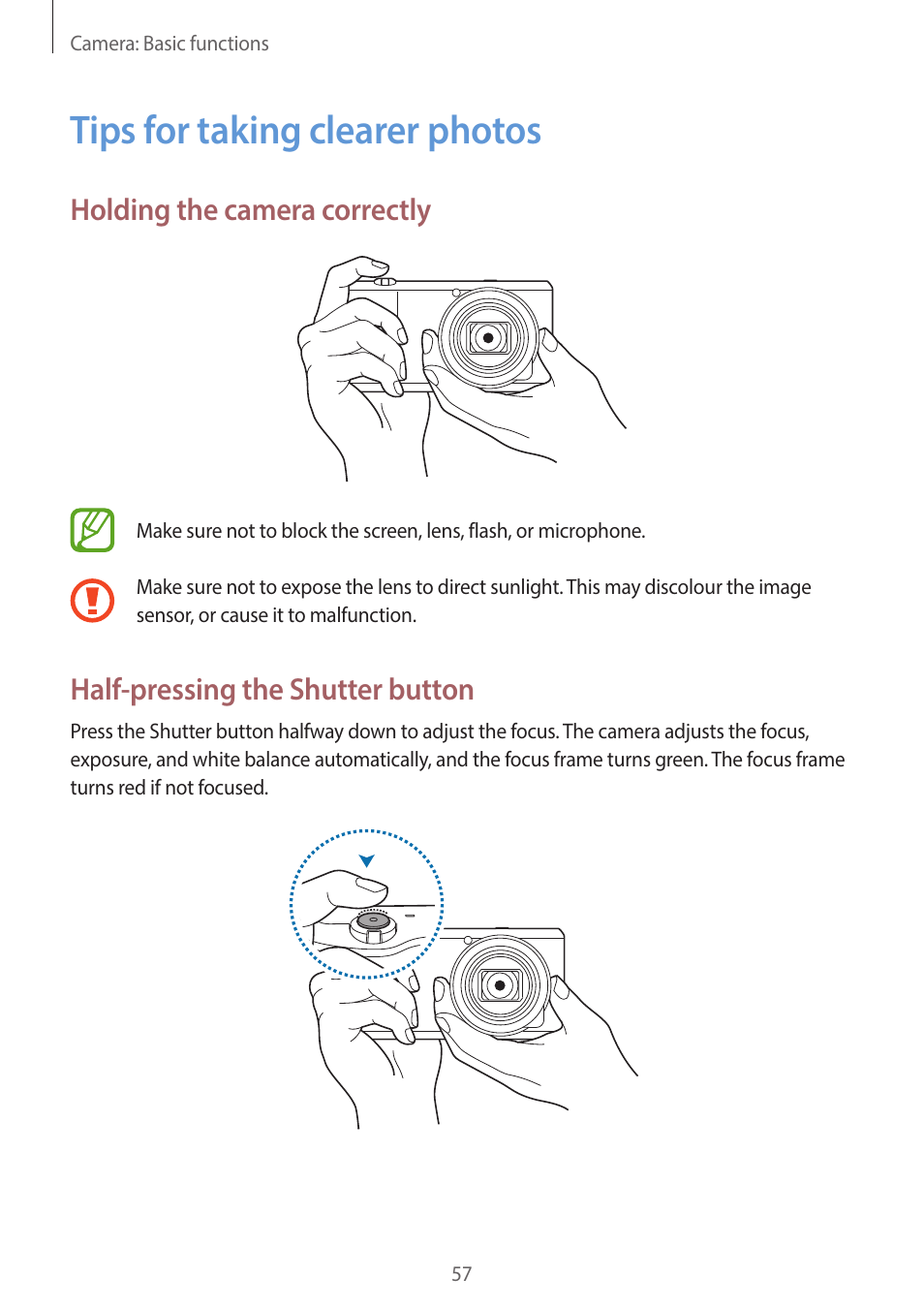 Camera: Basic functions

Tips for taking clearer photos

Holding the camera correctly

Make sure not to block the screen, lens, flash, or microphone.

Make sure not to expose the lens to direct sunlight. This may discolour the image sensor, or cause it to malfunction.

Half-pressing the Shutter button

Press the Shutter button halfway down to adjust the focus. The camera adjusts the focus, exposure, and white balance automatically, and the focus frame turns green. The focus frame turns red if not focused.

57