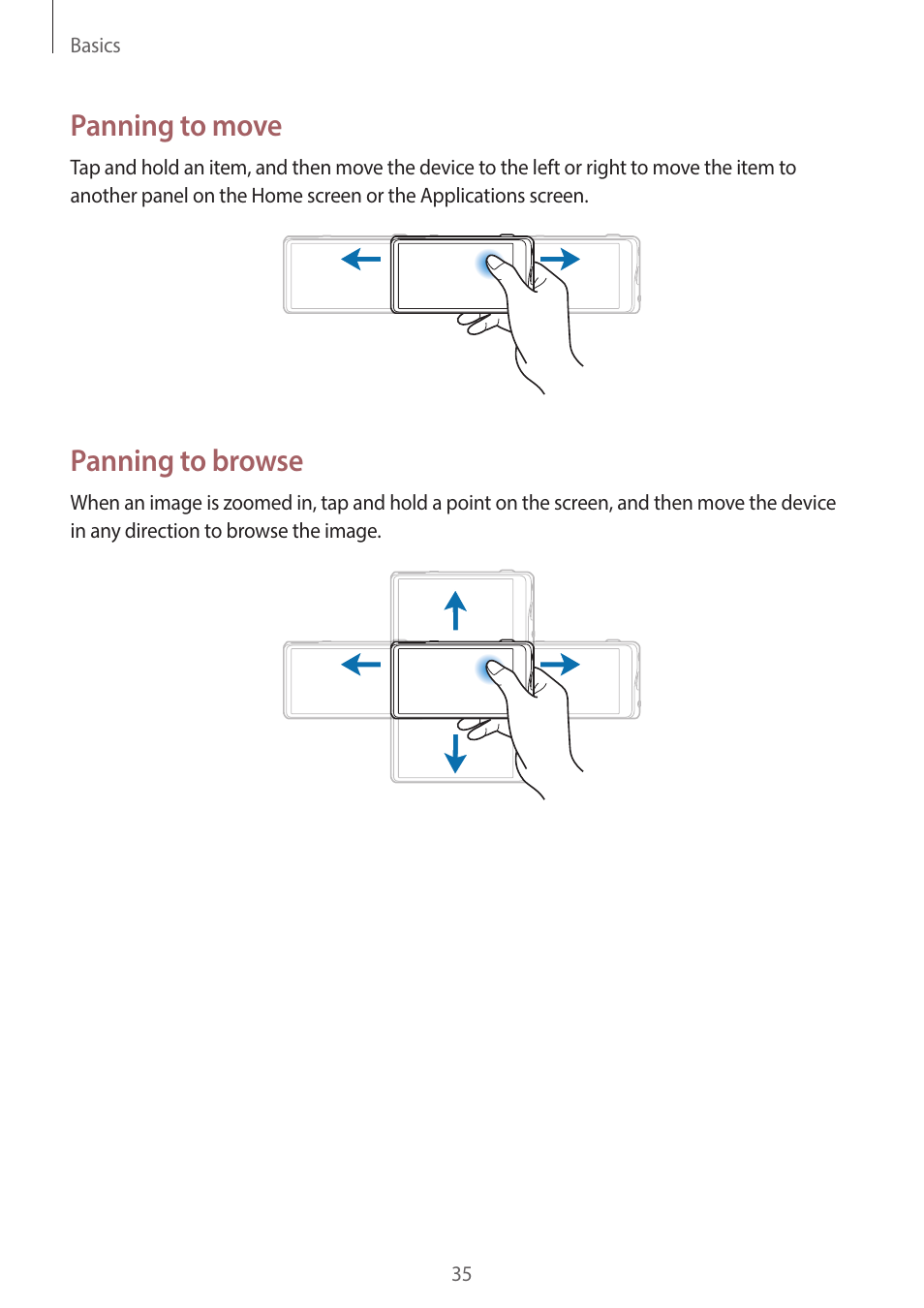 Basics

Panning to move

Tap and hold an item, and then move the device to the left or right to move the item to another panel on the Home screen or the Applications screen.

Panning to browse

When an image is zoomed in, tap and hold a point on the screen, and then move the device in any direction to browse the image.

35