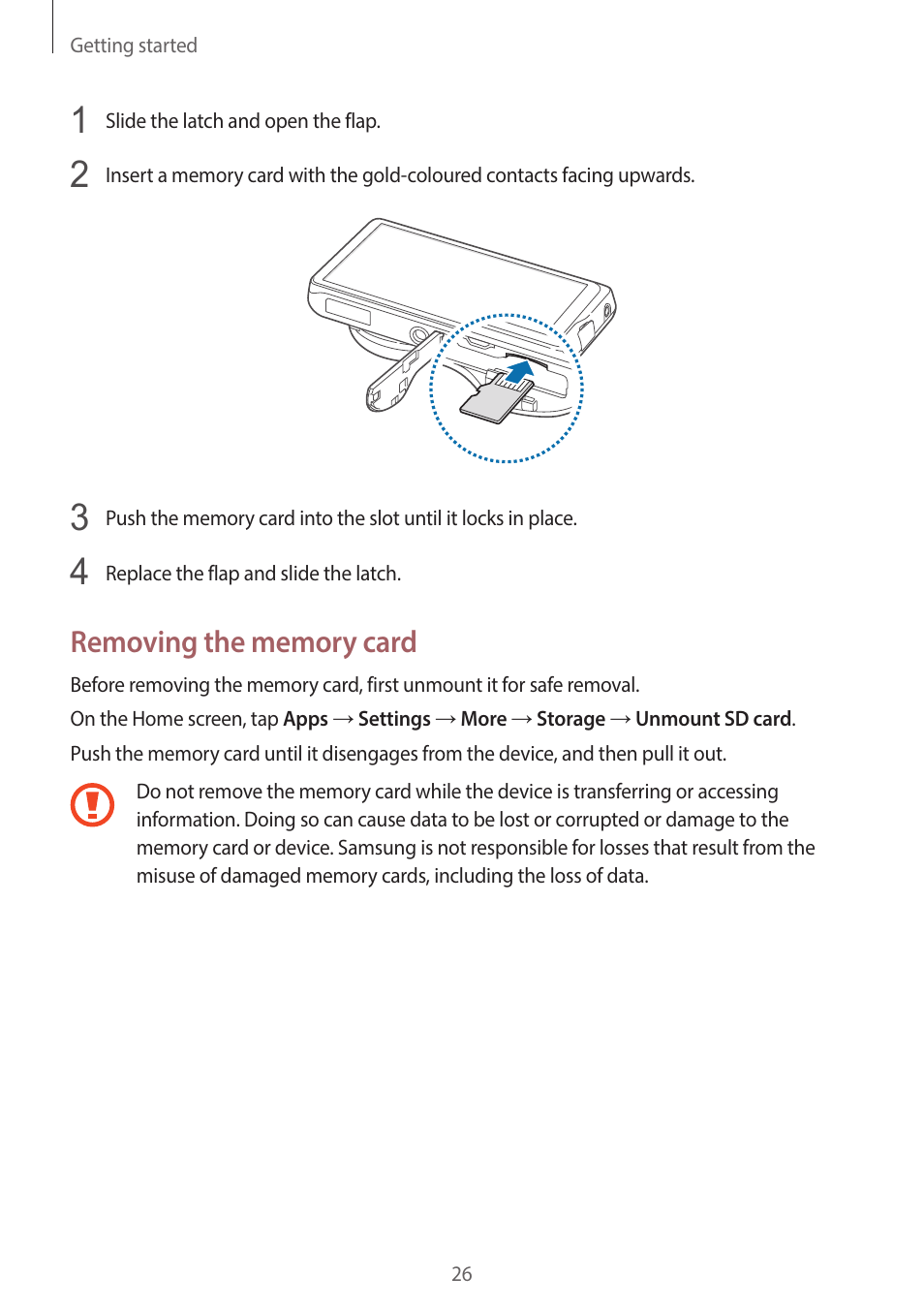 Getting started

1 Slide the latch and open the flap.

2 Insert a memory card with the gold-coloured contacts facing upwards.

3 Push the memory card into the slot until it locks in place.

4 Replace the flap and slide the latch.

Removing the memory card

Before removing the memory card, first unmount it for safe removal.

On the Home screen, tap Apps → Settings → More → Storage → Unmount SD card.

Push the memory card until it disengages from the device, and then pull it out.

Do not remove the memory card while the device is transferring or accessing information. Doing so can cause data to be lost or corrupted or damage to the memory card or device. Samsung is not responsible for losses that result from the misuse of damaged memory cards, including the loss of data.

26