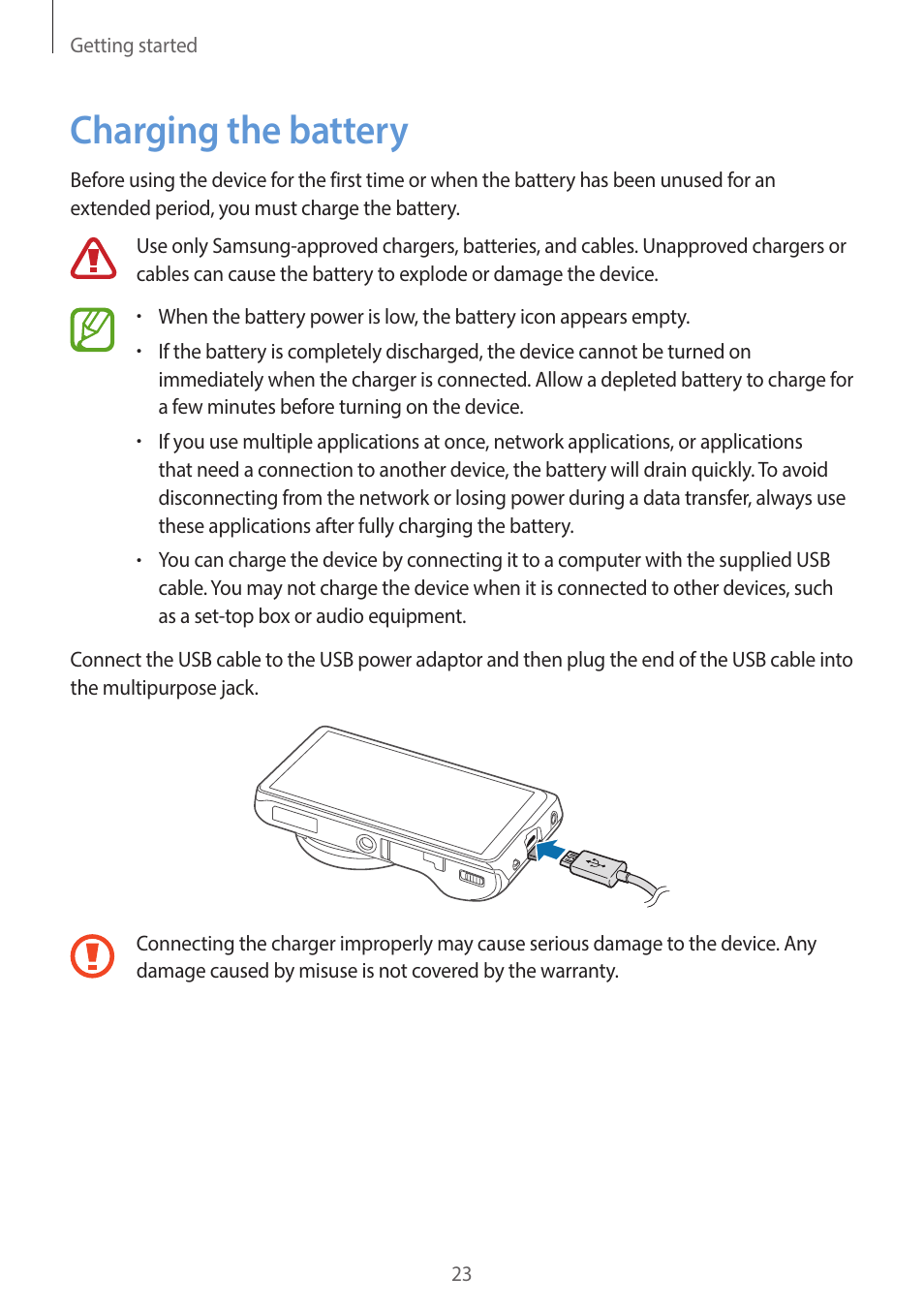 Getting started

Charging the battery

Before using the device for the first time or when the battery has been unused for an extended period, you must charge the battery.

Use only Samsung-approved chargers, batteries, and cables. Unapproved chargers or cables can cause the battery to explode or damage the device.

• When the battery power is low, the battery icon appears empty.

• If the battery is completely discharged, the device cannot be turned on immediately when the charger is connected. Allow a depleted battery to charge for a few minutes before turning on the device.

• If you use multiple applications at once, network applications, or applications that need a connection to another device, the battery will drain quickly. To avoid disconnecting from the network or losing power during a data transfer, always use these applications after fully charging the battery.

• You can charge the device by connecting it to a computer with the supplied USB cable. You may not charge the device when it is connected to other devices, such as a set-top box or audio equipment.

Connect the USB cable to the USB power adaptor and then plug the end of the USB cable into the multipurpose jack.

Connecting the charger improperly may cause serious damage to the device. Any damage caused by misuse is not covered by the warranty.

23