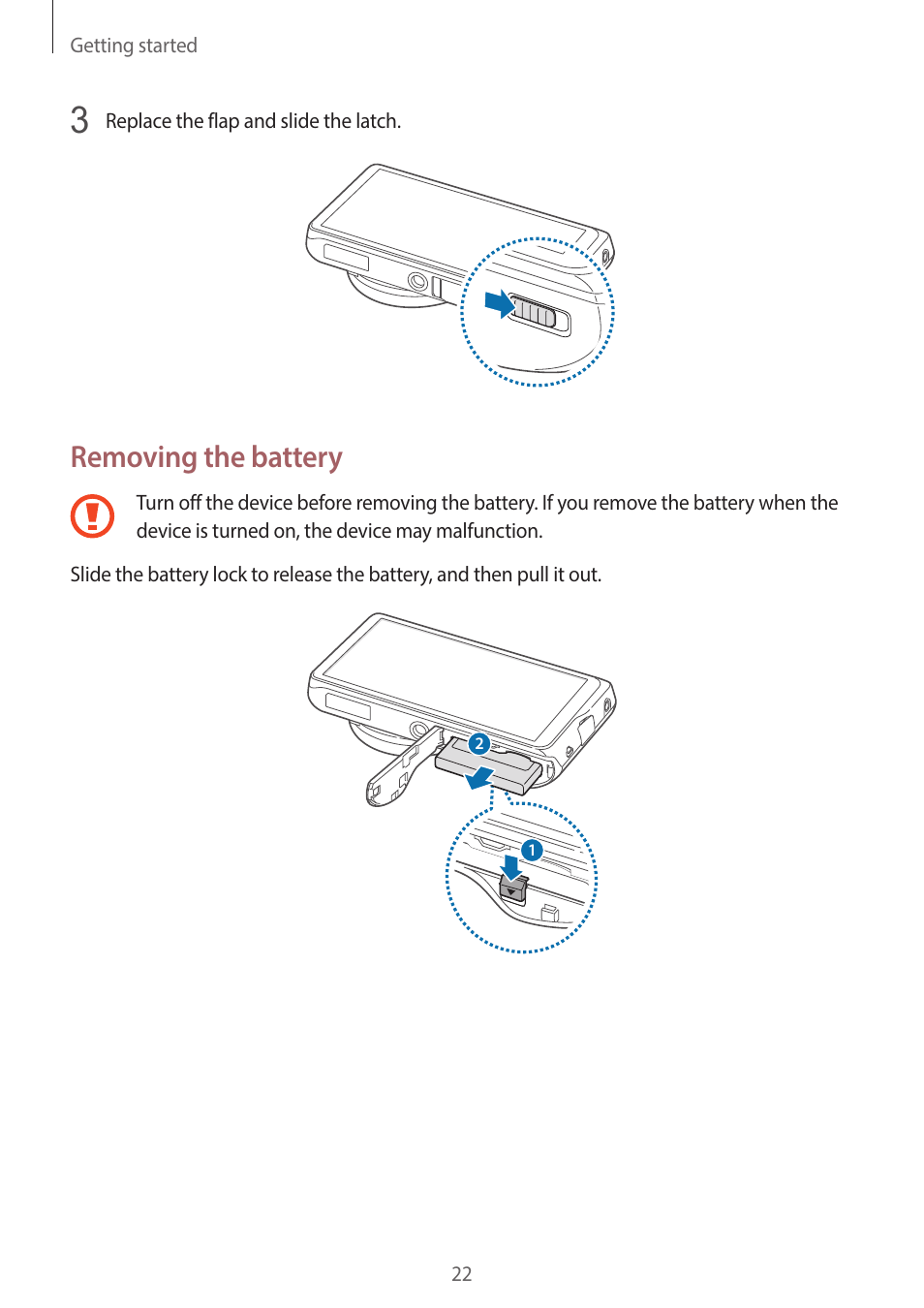 Getting started

3 Replace the flap and slide the latch.

Removing the battery

Turn off the device before removing the battery. If you remove the battery when the device is turned on, the device may malfunction.

Slide the battery lock to release the battery, and then pull it out.

2

1

22