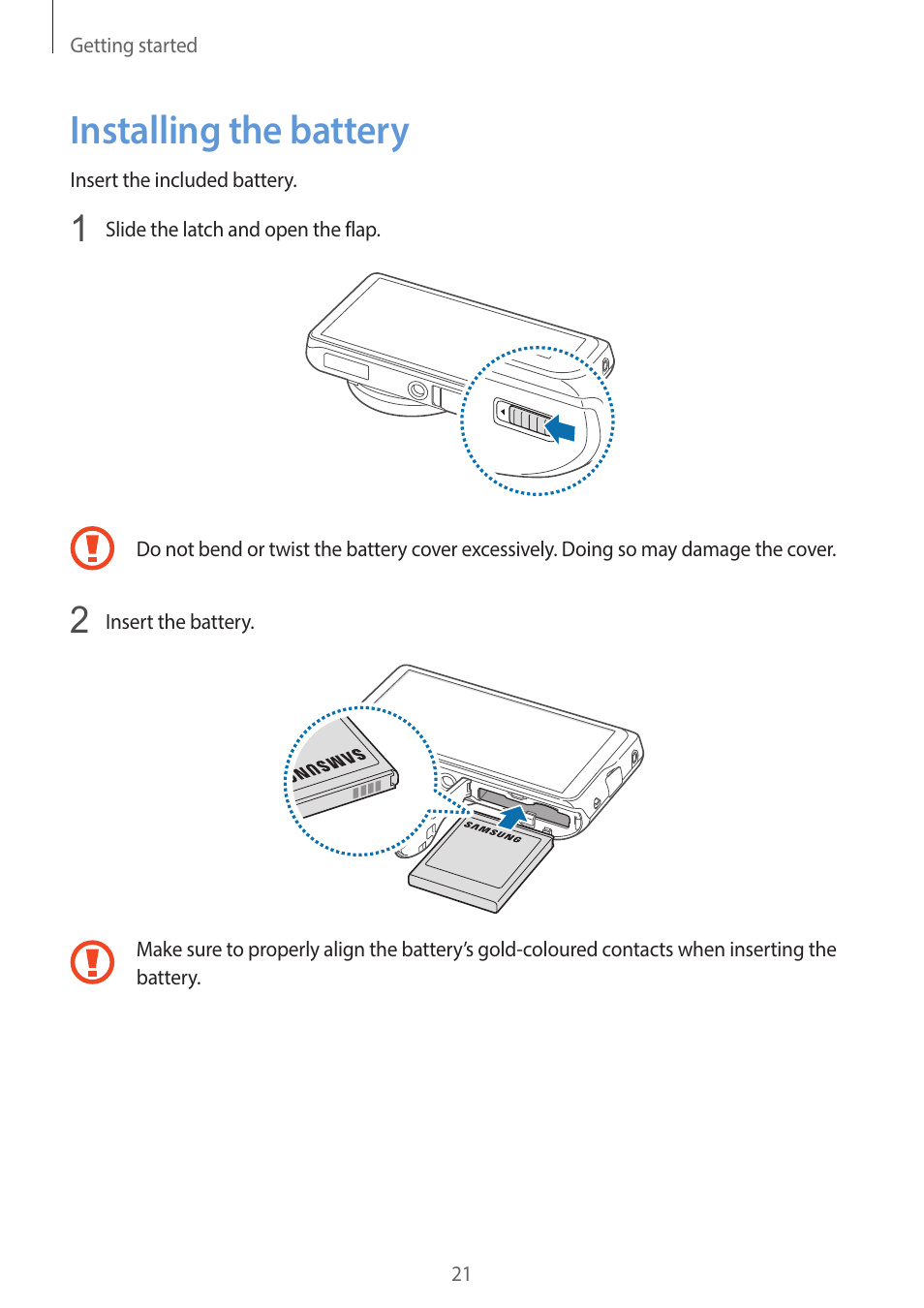 Getting started

Installing the battery

Insert the included battery.

1 Slide the latch and open the flap.

Do not bend or twist the battery cover excessively. Doing so may damage the cover.

2 Insert the battery.

SAMSUNG

SAMSUNG

Make sure to properly align the battery's gold-coloured contacts when inserting the battery.

21