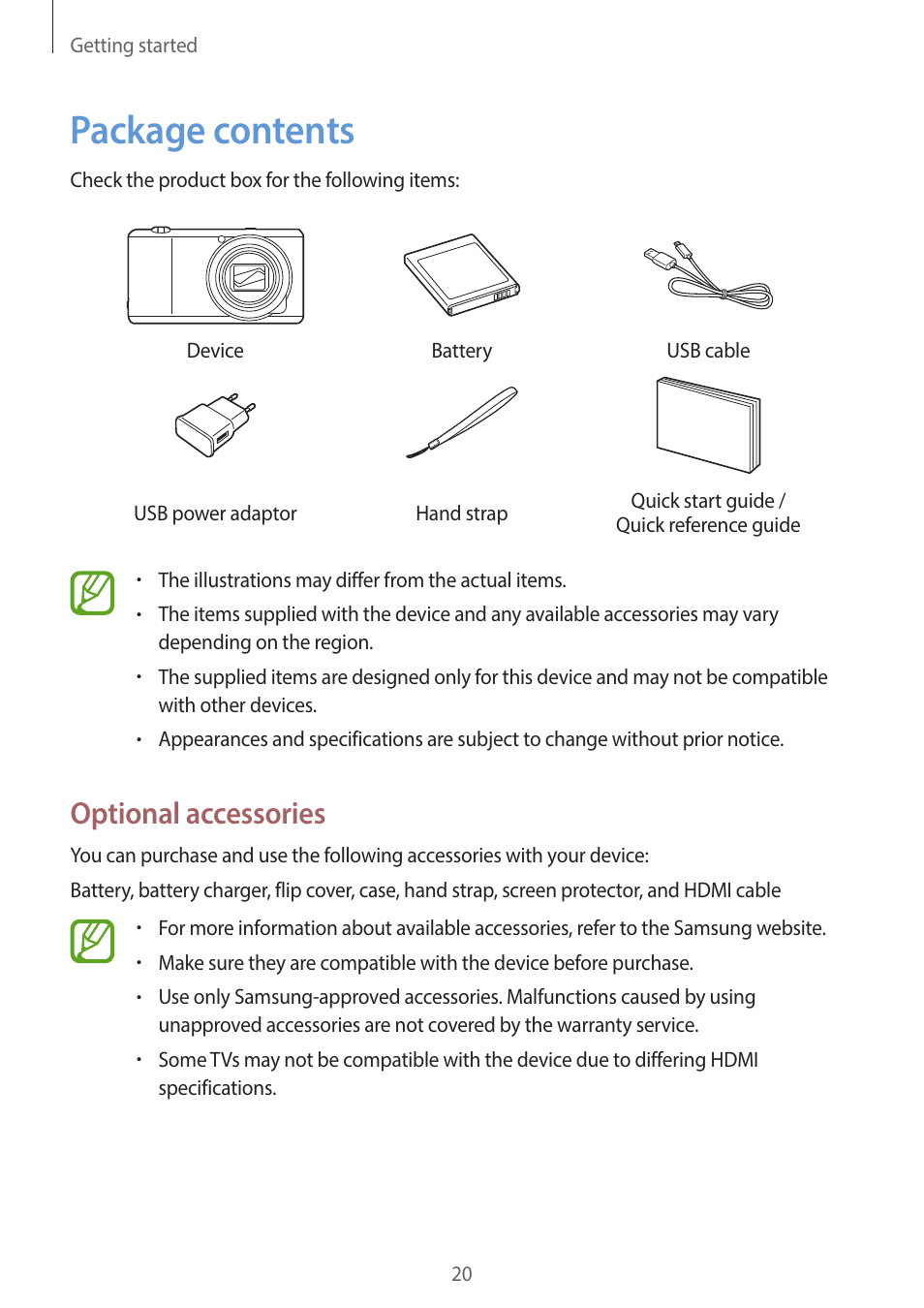 Getting started

Package contents

Check the product box for the following items:

Device

Battery

USB cable

USB power adaptor

Hand strap

Quick start guide /
Quick reference guide

• The illustrations may differ from the actual items.
• The items supplied with the device and any available accessories may vary depending on the region.
• The supplied items are designed only for this device and may not be compatible with other devices.
• Appearances and specifications are subject to change without prior notice.

Optional accessories

You can purchase and use the following accessories with your device:

Battery, battery charger, flip cover, case, hand strap, screen protector, and HDMI cable

• For more information about available accessories, refer to the Samsung website.
• Make sure they are compatible with the device before purchase.
• Use only Samsung-approved accessories. Malfunctions caused by using unapproved accessories are not covered by the warranty service.
• Some TVs may not be compatible with the device due to differing HDMI specifications.

20