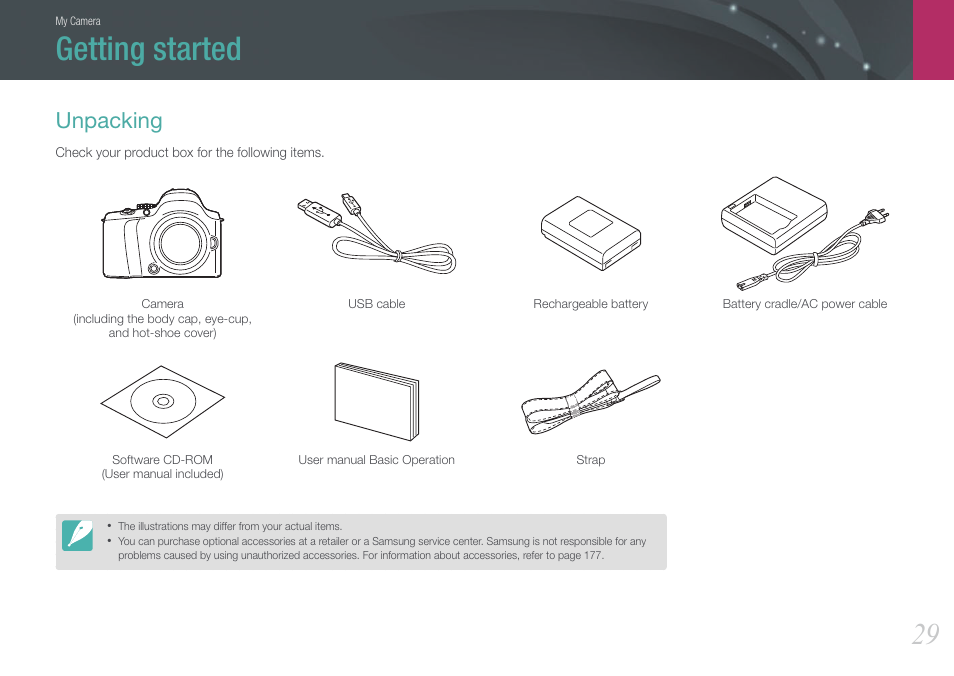 My Camera

Getting started

Unpacking

Check your product box for the following items.

Camera
(including the body cap, eye-cup, and hot-shoe cover)

USB cable

Rechargeable battery

Battery cradle/AC power cable

Software CD-ROM
(User manual included)

User manual Basic Operation

Strap

• The illustrations may differ from your actual items.
• You can purchase optional accessories at a retailer or a Samsung service center. Samsung is not responsible for any problems caused by using unauthorized accessories. For information about accessories, refer to page 177.

29