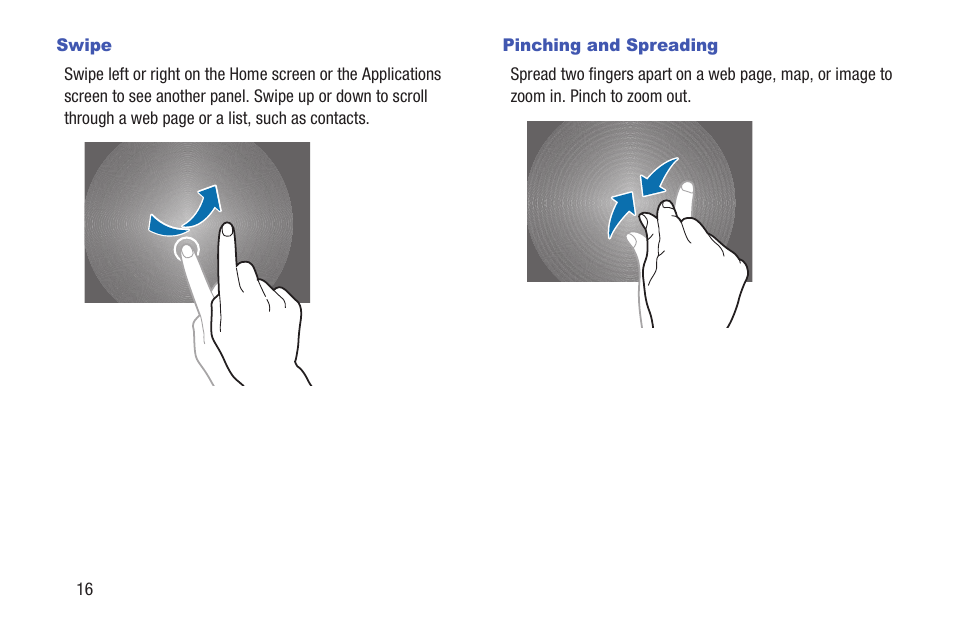 Swipe

Swipe left or right on the Home screen or the Applications screen to see another panel. Swipe up or down to scroll through a web page or a list, such as contacts.

Pinching and Spreading

Spread two fingers apart on a web page, map, or image to zoom in. Pinch to zoom out.

16