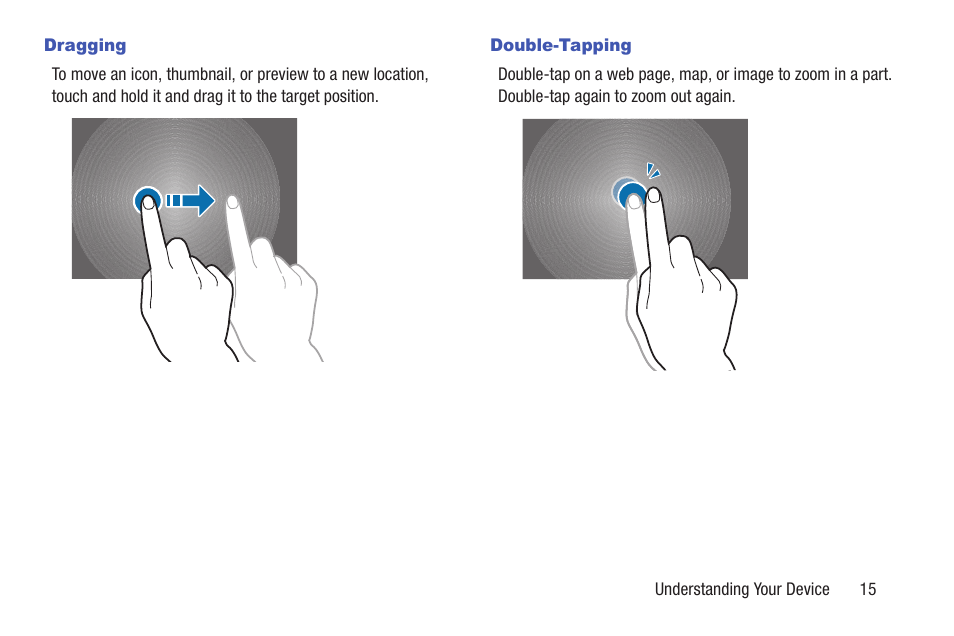 Dragging

To move an icon, thumbnail, or preview to a new location, touch and hold it and drag it to the target position.

Double-Tapping

Double-tap on a web page, map, or image to zoom in a part. Double-tap again to zoom out again.

Understanding Your Device 15