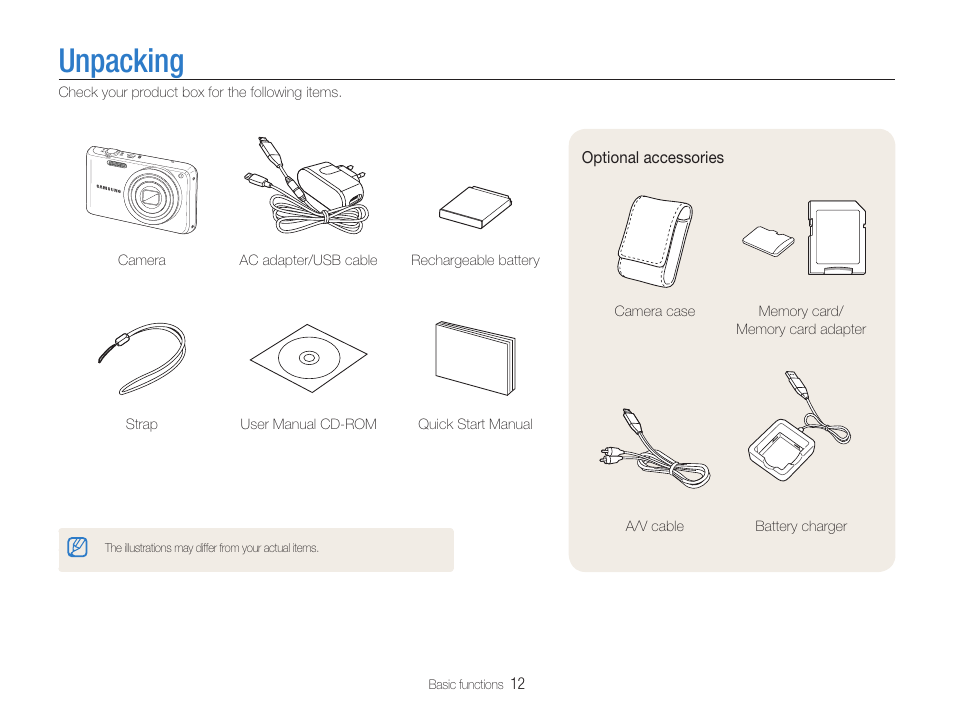 Unpacking
Check your product box for the following items.

SAMSUNG

Camera

AC adapter/USB cable

Rechargeable battery

Strap

User Manual CD-ROM

Quick Start Manual

The illustrations may differ from your actual items.

Optional accessories

Camera case

Memory card/ Memory card adapter

A/V cable

Battery charger

Basic functions 12