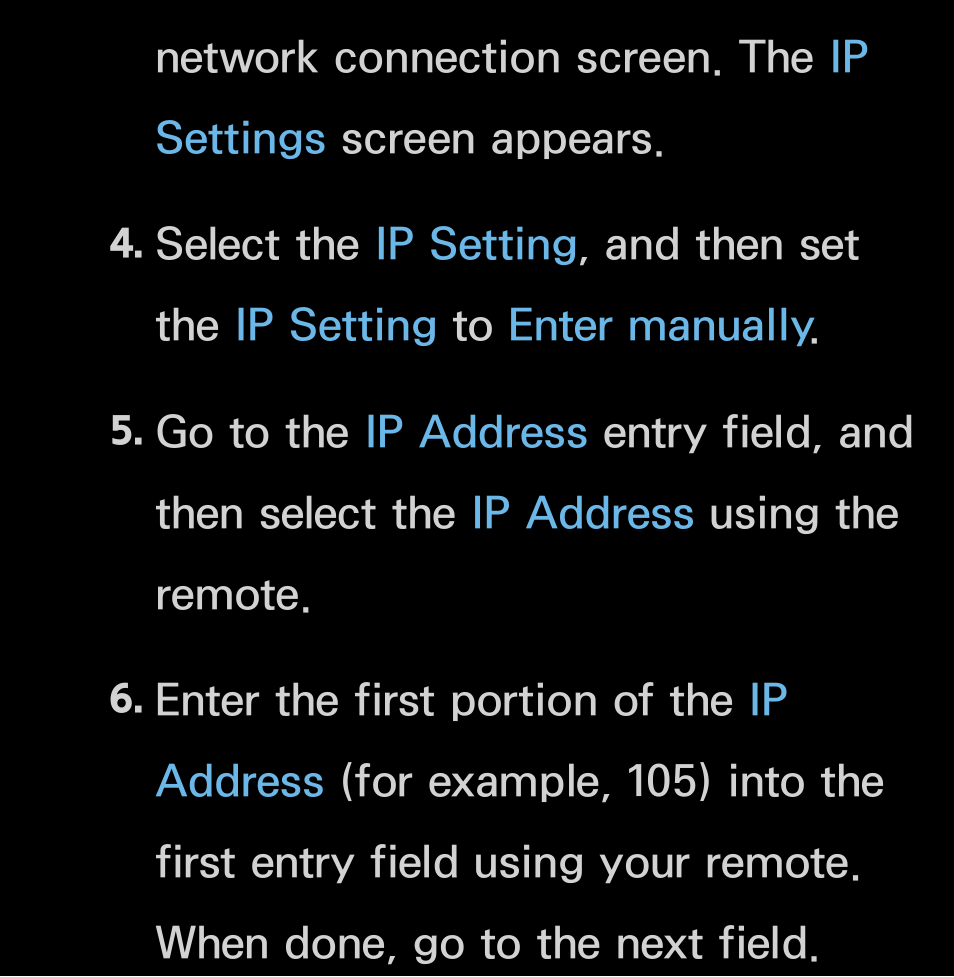 network connection screen. The IP Settings screen appears.

4. Select the IP Setting, and then set the IP Setting to Enter manually.

5. Go to the IP Address entry field, and then select the IP Address using the remote.

6. Enter the first portion of the IP Address (for example, 105) into the first entry field using your remote. When done, go to the next field.