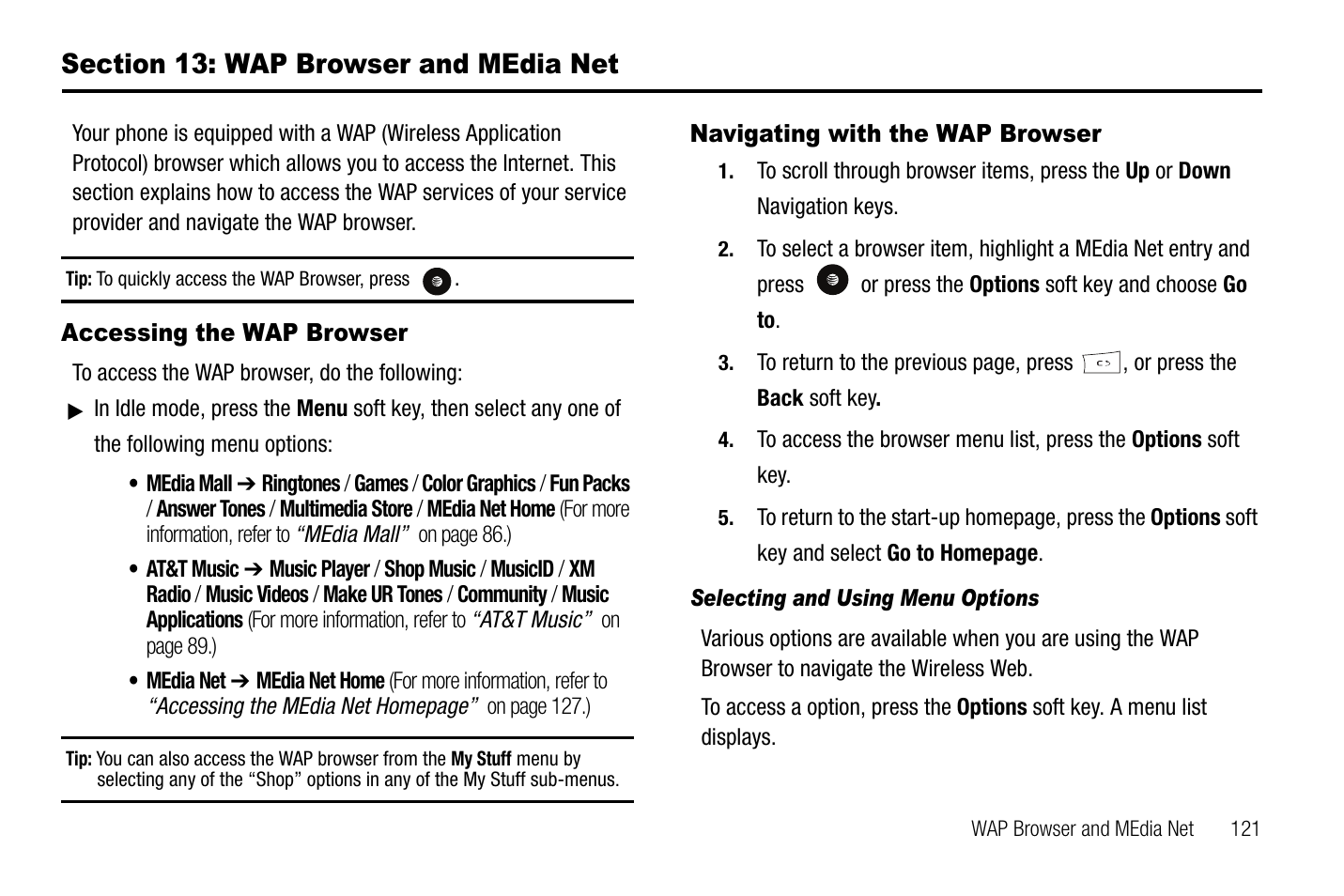 Section 13: WAP Browser and MEdia Net

Your phone is equipped with a WAP (Wireless Application Protocol) browser which allows you to access the Internet. This section explains how to access the WAP services of your service provider and navigate the WAP browser.

Tip: To quickly access the WAP Browser, press .

Accessing the WAP Browser

To access the WAP browser, do the following:

▶ In Idle mode, press the Menu soft key, then select any one of the following menu options:

• MEdia Mall ➔ Ringtones / Games / Color Graphics / Fun Packs / Answer Tones / Multimedia Store / MEdia Net Home (For more information, refer to "MEdia Mall" on page 86.)

• AT&T Music ➔ Music Player / Shop Music / MusicID / XM Radio / Music Videos / Make UR Tones / Community / Music Applications (For more information, refer to "AT&T Music" on page 89.)

• MEdia Net ➔ MEdia Net Home (For more information, refer to "Accessing the MEdia Net Homepage" on page 127.)

Tip: You can also access the WAP browser from the My Stuff menu by selecting any of the "Shop" options in any of the My Stuff sub-menus.

Navigating with the WAP Browser

1. To scroll through browser items, press the Up or Down Navigation keys.

2. To select a browser item, highlight a MEdia Net entry and press or press the Options soft key and choose Go to.

3. To return to the previous page, press , or press the Back soft key.

4. To access the browser menu list, press the Options soft key.

5. To return to the start-up homepage, press the Options soft key and select Go to Homepage.

Selecting and Using Menu Options

Various options are available when you are using the WAP Browser to navigate the Wireless Web.

To access a option, press the Options soft key. A menu list displays.

WAP Browser and MEdia Net 121