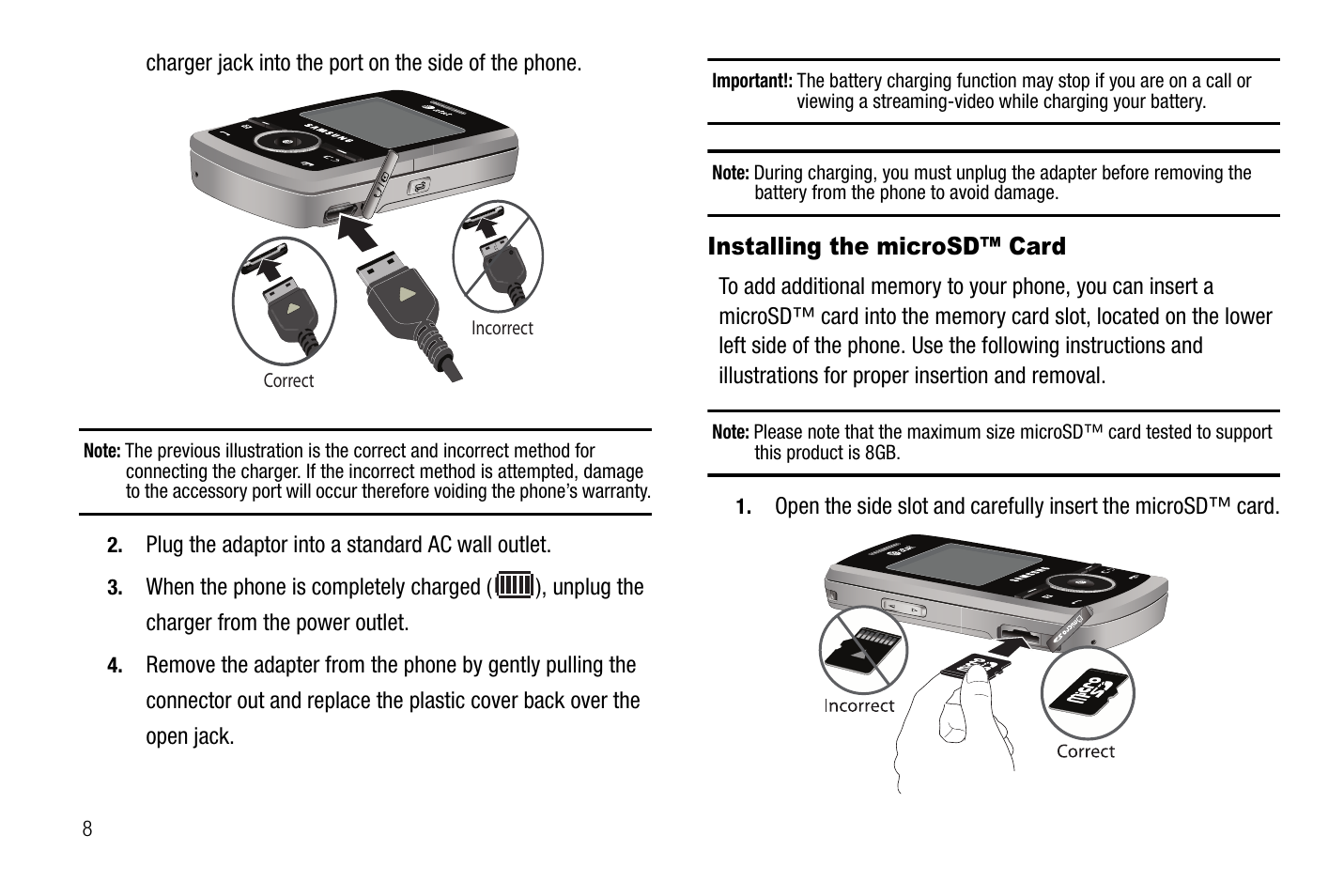 charger jack into the port on the side of the phone.

SAMSUNG

Incorrect

Correct

Note: The previous illustration is the correct and incorrect method for connecting the charger. If the incorrect method is attempted, damage to the accessory port will occur therefore voiding the phone's warranty.

2. Plug the adaptor into a standard AC wall outlet.

3. When the phone is completely charged ( ), unplug the charger from the power outlet.

4. Remove the adapter from the phone by gently pulling the connector out and replace the plastic cover back over the open jack.

8

Important!: The battery charging function may stop if you are on a call or viewing a streaming-video while charging your battery.

Note: During charging, you must unplug the adapter before removing the battery from the phone to avoid damage.

Installing the microSD™ Card

To add additional memory to your phone, you can insert a microSD™ card into the memory card slot, located on the lower left side of the phone. Use the following instructions and illustrations for proper insertion and removal.

Note: Please note that the maximum size microSD™ card tested to support this product is 8GB.

1. Open the side slot and carefully insert the microSD™ card.

SAMSUNG

Incorrect

micro SD

Correct