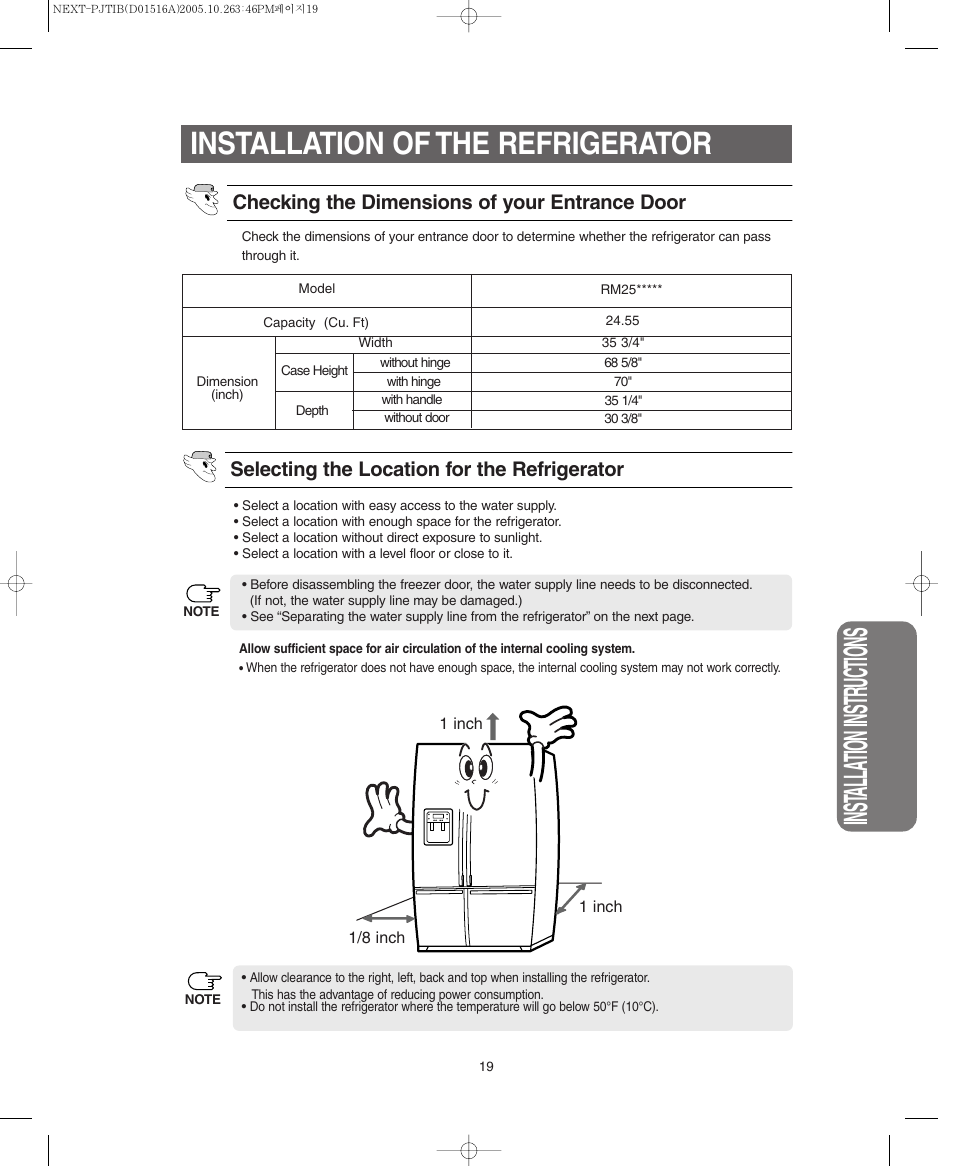 NEXT-PJTIB(D01516A)2005.10.263:46PM페이지19

INSTALLATION OF THE REFRIGERATOR

Checking the Dimensions of your Entrance Door

Check the dimensions of your entrance door to determine whether the refrigerator can pass through it.

| Model | | | RM25***** |
|---|---|---|---|
| Capacity (Cu. Ft) | | | 24.55 |
| Dimension (inch) | Width | | 35 3/4" |
| | Case Height | without hinge | 68 5/8" |
| | | with hinge | 70" |
| | Depth | with handle | 35 1/4" |
| | | without door | 30 3/8" |

Selecting the Location for the Refrigerator

• Select a location with easy access to the water supply.
• Select a location with enough space for the refrigerator.
• Select a location without direct exposure to sunlight.
• Select a location with a level floor or close to it.

NOTE
• Before disassembling the freezer door, the water supply line needs to be disconnected. (If not, the water supply line may be damaged.)
• See “Separating the water supply line from the refrigerator” on the next page.

Allow sufficient space for air circulation of the internal cooling system.
• When the refrigerator does not have enough space, the internal cooling system may not work correctly.

1 inch
1 inch
1/8 inch

NOTE
• Allow clearance to the right, left, back and top when installing the refrigerator. This has the advantage of reducing power consumption.
• Do not install the refrigerator where the temperature will go below 50°F (10°C).

INSTALLATION INSTRUCTIONS

19