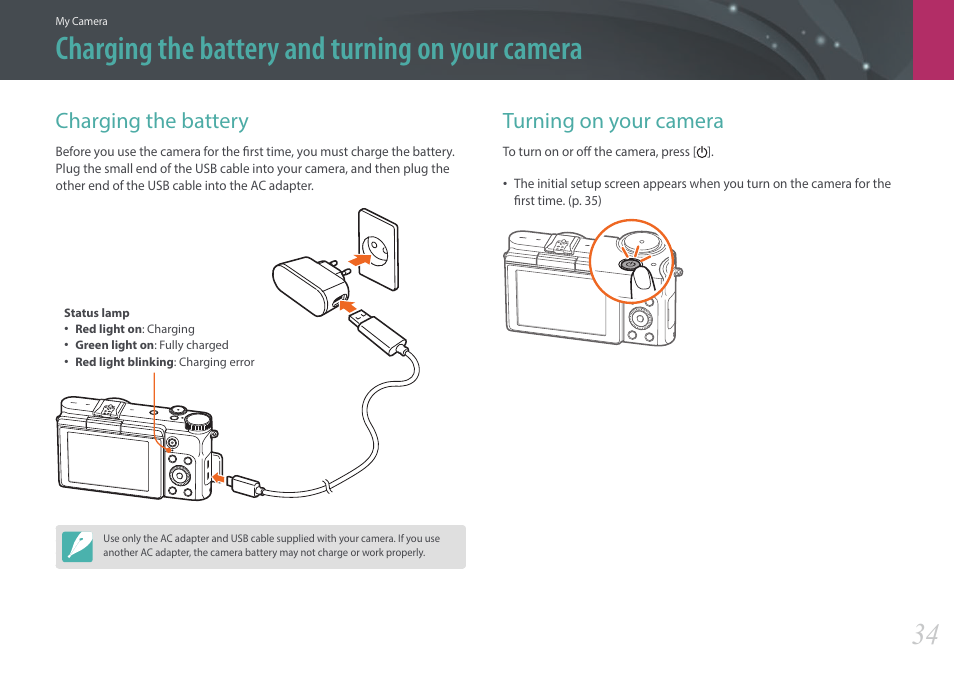 My Camera

Charging the battery and turning on your camera

Charging the battery

Before you use the camera for the first time, you must charge the battery. Plug the small end of the USB cable into your camera, and then plug the other end of the USB cable into the AC adapter.

Status lamp
• Red light on: Charging
• Green light on: Fully charged
• Red light blinking: Charging error

Use only the AC adapter and USB cable supplied with your camera. If you use another AC adapter, the camera battery may not charge or work properly.

Turning on your camera

To turn on or off the camera, press [⏻].

• The initial setup screen appears when you turn on the camera for the first time. (p. 35)

34