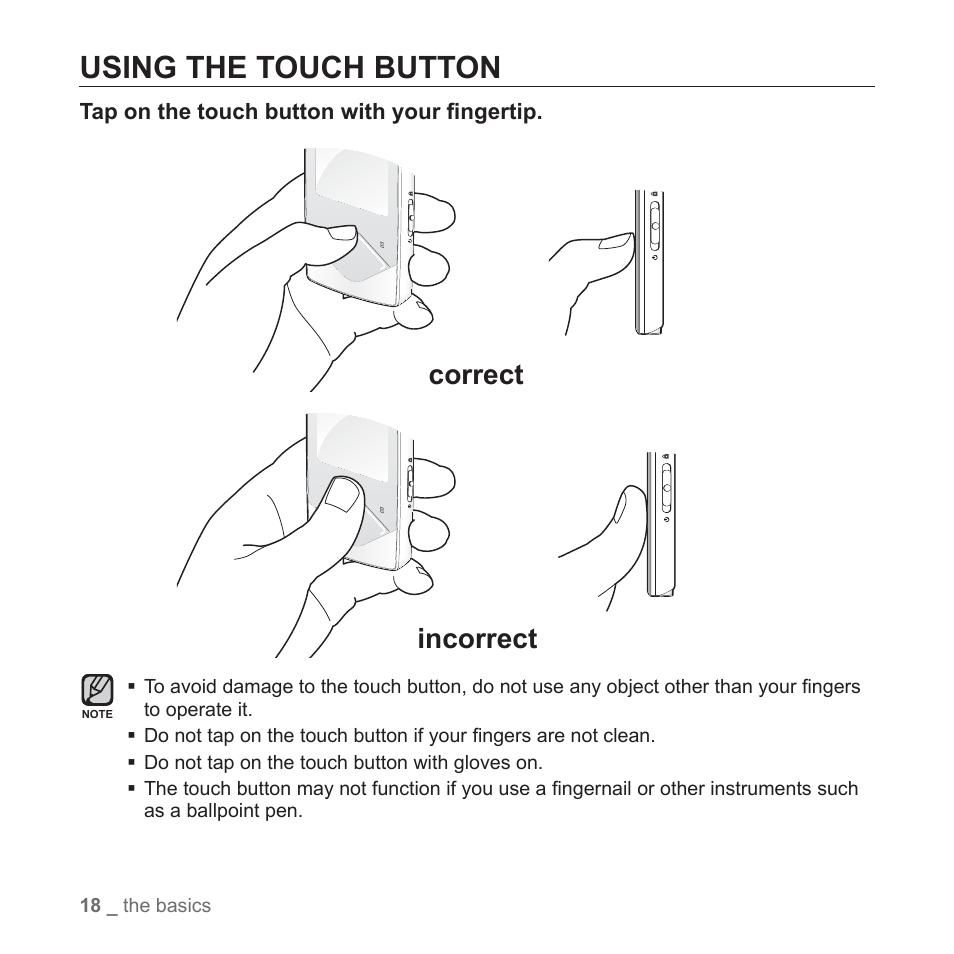 USING THE TOUCH BUTTON

Tap on the touch button with your fingertip.

correct

incorrect

NOTE

▪ To avoid damage to the touch button, do not use any object other than your fingers to operate it.
▪ Do not tap on the touch button if your fingers are not clean.
▪ Do not tap on the touch button with gloves on.
▪ The touch button may not function if you use a fingernail or other instruments such as a ballpoint pen.

18 _ the basics