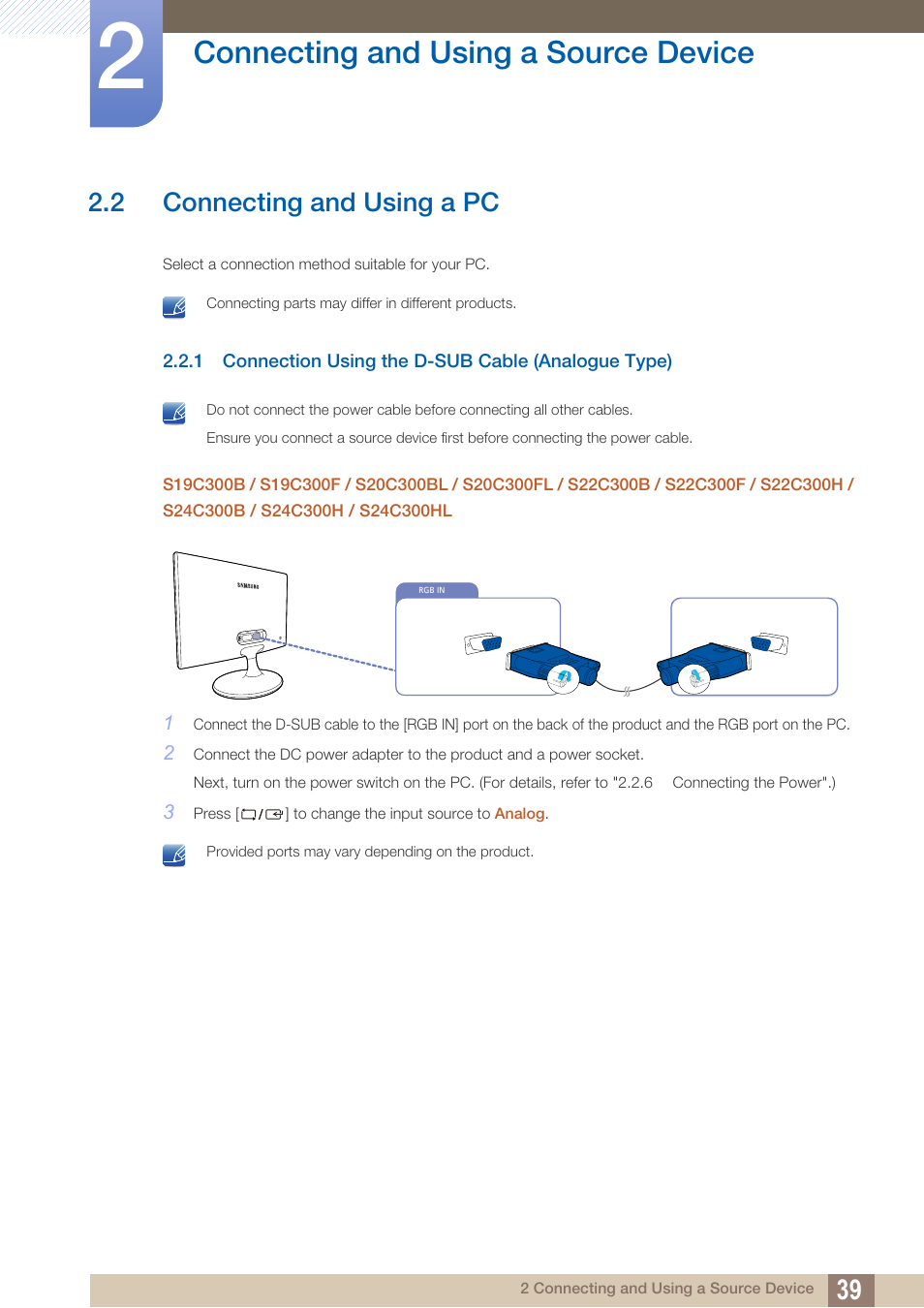 2

Connecting and Using a Source Device

2.2 Connecting and Using a PC

Select a connection method suitable for your PC.

Connecting parts may differ in different products.

2.2.1 Connection Using the D-SUB Cable (Analogue Type)

Do not connect the power cable before connecting all other cables.

Ensure you connect a source device first before connecting the power cable.

S19C300B / S19C300F / S20C300BL / S20C300FL / S22C300B / S22C300F / S22C300H / S24C300B / S24C300H / S24C300HL

SAMSUNG

RGB IN

1 Connect the D-SUB cable to the [RGB IN] port on the back of the product and the RGB port on the PC.

2 Connect the DC power adapter to the product and a power socket.

Next, turn on the power switch on the PC. (For details, refer to "2.2.6 Connecting the Power".)

3 Press [ / ] to change the input source to Analog.

Provided ports may vary depending on the product.

2 Connecting and Using a Source Device 39