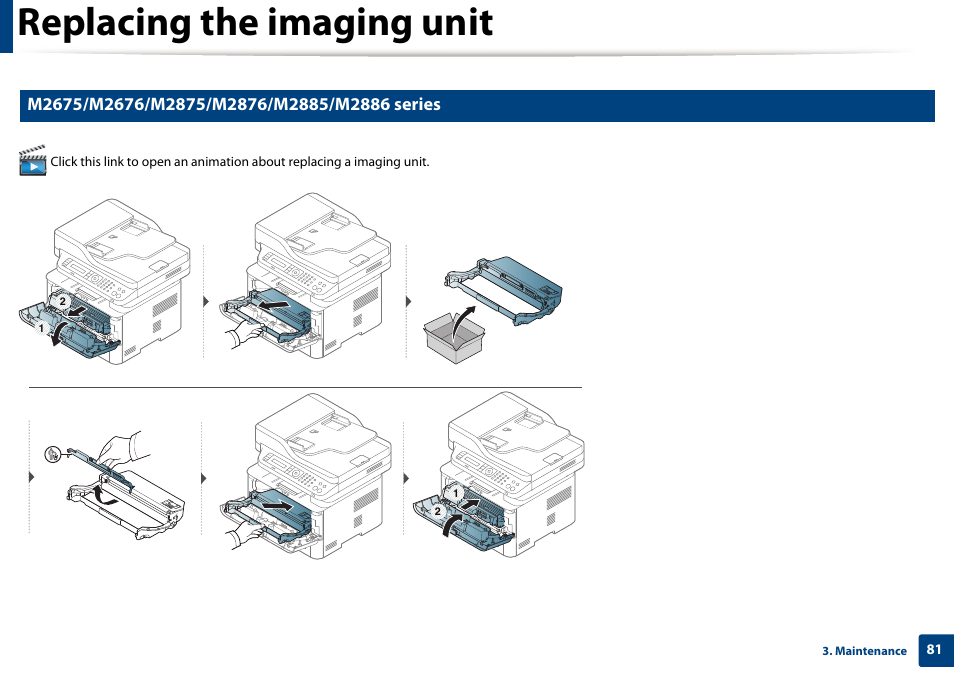 Replacing the imaging unit

M2675/M2676/M2875/M2876/M2885/M2886 series

Click this link to open an animation about replacing a imaging unit.

2

1

1

2

3. Maintenance 81