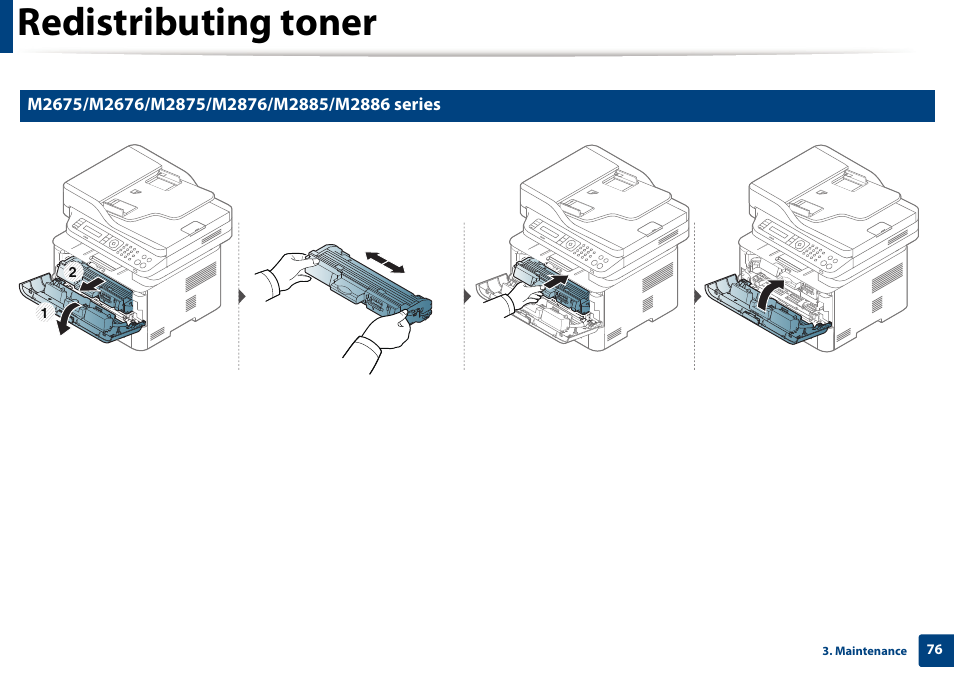 Redistributing toner

M2675/M2676/M2875/M2876/M2885/M2886 series

2

1

3. Maintenance 76