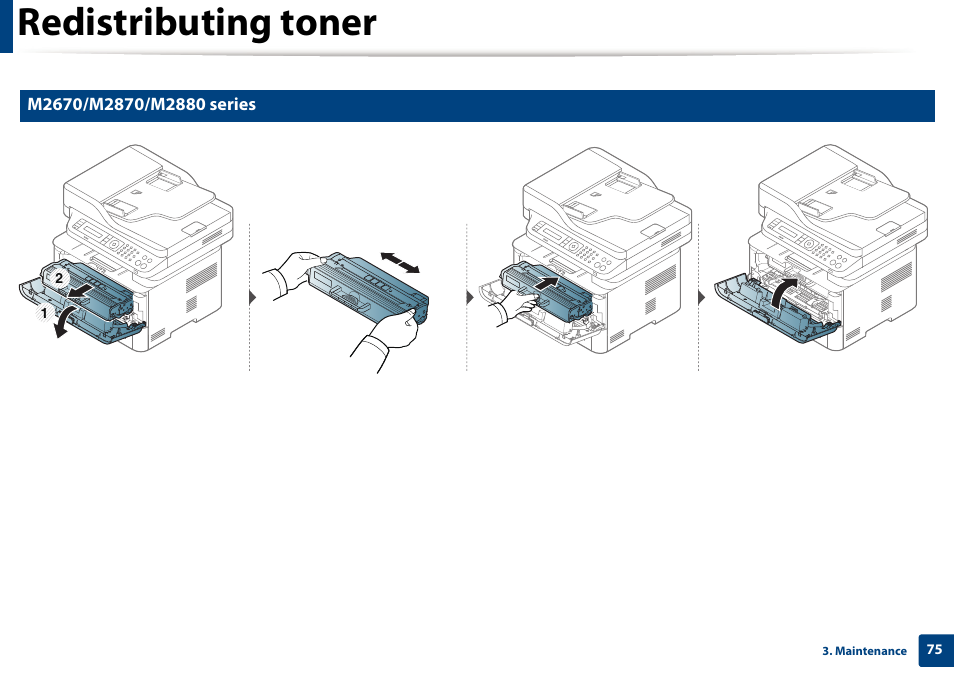 Redistributing toner

M2670/M2870/M2880 series

2

1

3. Maintenance 75