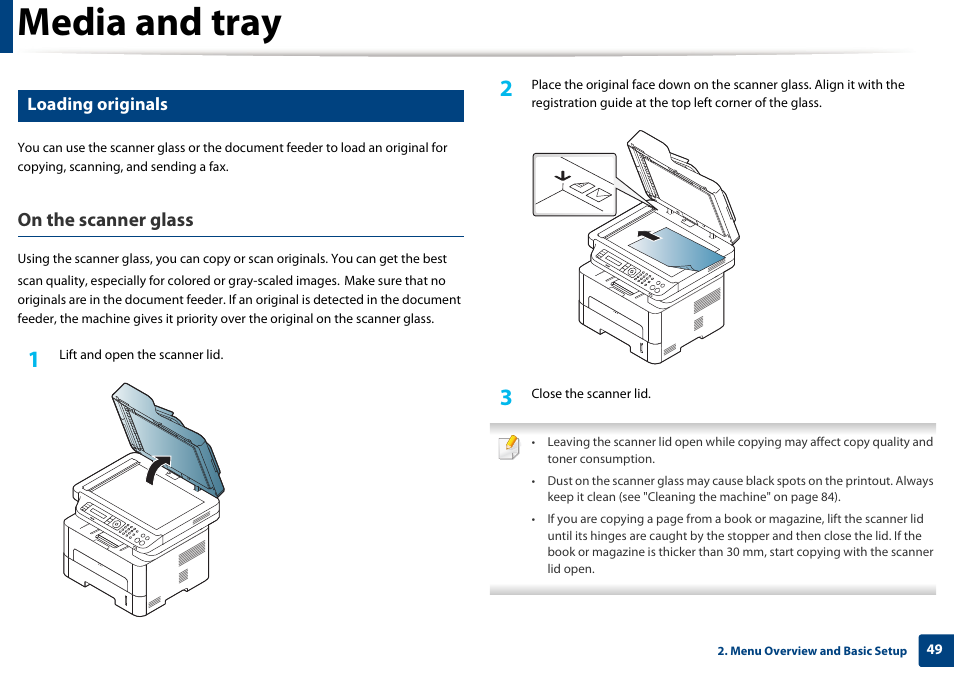 Media and tray

Loading originals

You can use the scanner glass or the document feeder to load an original for copying, scanning, and sending a fax.

On the scanner glass

Using the scanner glass, you can copy or scan originals. You can get the best scan quality, especially for colored or gray-scaled images. Make sure that no originals are in the document feeder. If an original is detected in the document feeder, the machine gives it priority over the original on the scanner glass.

1 Lift and open the scanner lid.

2 Place the original face down on the scanner glass. Align it with the registration guide at the top left corner of the glass.

3 Close the scanner lid.

• Leaving the scanner lid open while copying may affect copy quality and toner consumption.
• Dust on the scanner glass may cause black spots on the printout. Always keep it clean (see "Cleaning the machine" on page 84).
• If you are copying a page from a book or magazine, lift the scanner lid until its hinges are caught by the stopper and then close the lid. If the book or magazine is thicker than 30 mm, start copying with the scanner lid open.

2. Menu Overview and Basic Setup 49