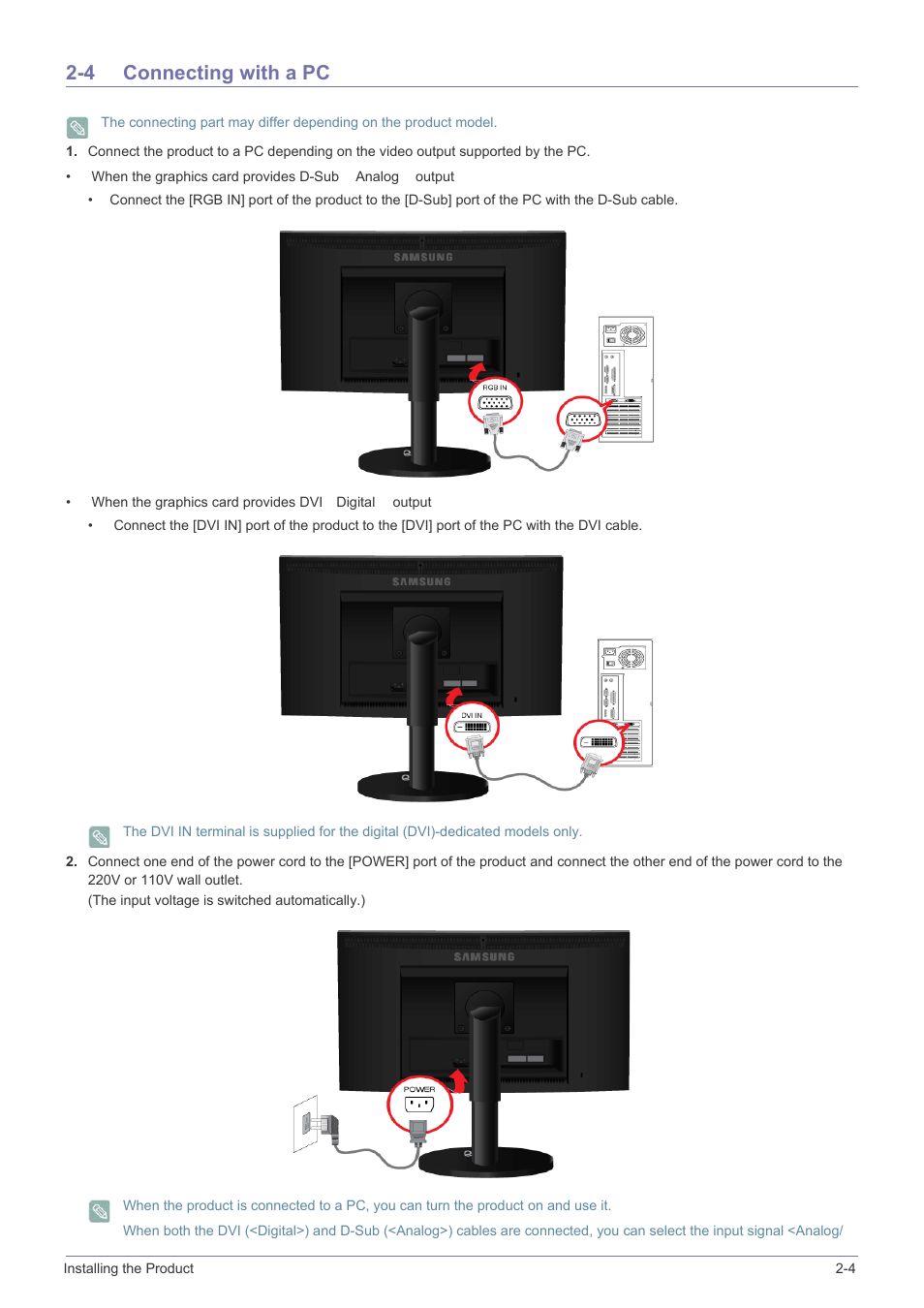 2-4 Connecting with a PC

The connecting part may differ depending on the product model.

1. Connect the product to a PC depending on the video output supported by the PC.

• When the graphics card provides D-Sub Analog output

• Connect the [RGB IN] port of the product to the [D-Sub] port of the PC with the D-Sub cable.

SAMSUNG

RGB IN

• When the graphics card provides DVI Digital output

• Connect the [DVI IN] port of the product to the [DVI] port of the PC with the DVI cable.

SAMSUNG

DVI IN

The DVI IN terminal is supplied for the digital (DVI)-dedicated models only.

2. Connect one end of the power cord to the [POWER] port of the product and connect the other end of the power cord to the 220V or 110V wall outlet.
(The input voltage is switched automatically.)

SAMSUNG

POWER

When the product is connected to a PC, you can turn the product on and use it.

When both the DVI (<Digital>) and D-Sub (<Analog>) cables are connected, you can select the input signal <Analog/

Installing the Product 2-4