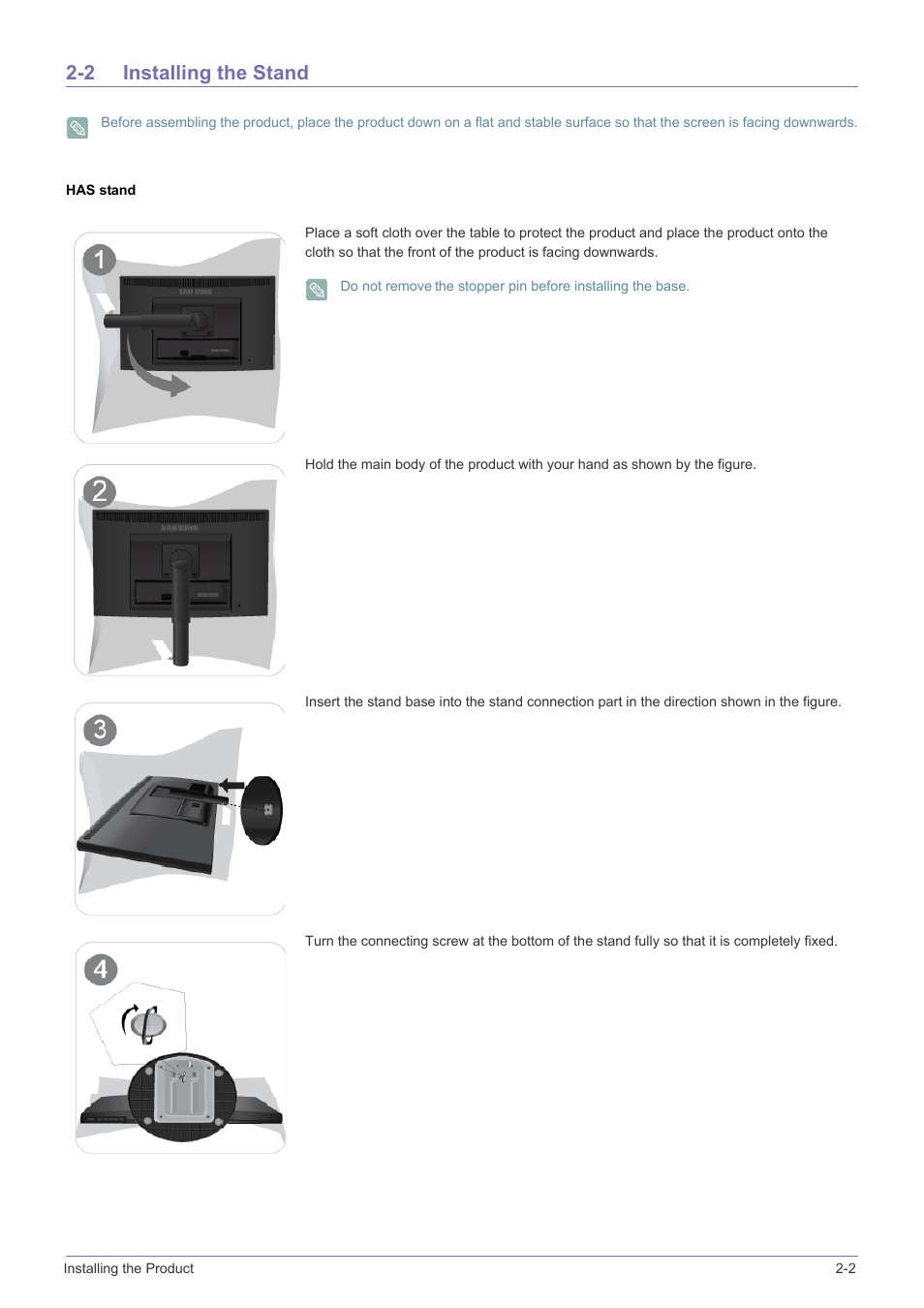 2-2 Installing the Stand

Before assembling the product, place the product down on a flat and stable surface so that the screen is facing downwards.

HAS stand

1

SAMSUNG

Place a soft cloth over the table to protect the product and place the product onto the cloth so that the front of the product is facing downwards.

Do not remove the stopper pin before installing the base.

2

SAMSUNG

Hold the main body of the product with your hand as shown by the figure.

3

Insert the stand base into the stand connection part in the direction shown in the figure.

4

Turn the connecting screw at the bottom of the stand fully so that it is completely fixed.

Installing the Product 2-2